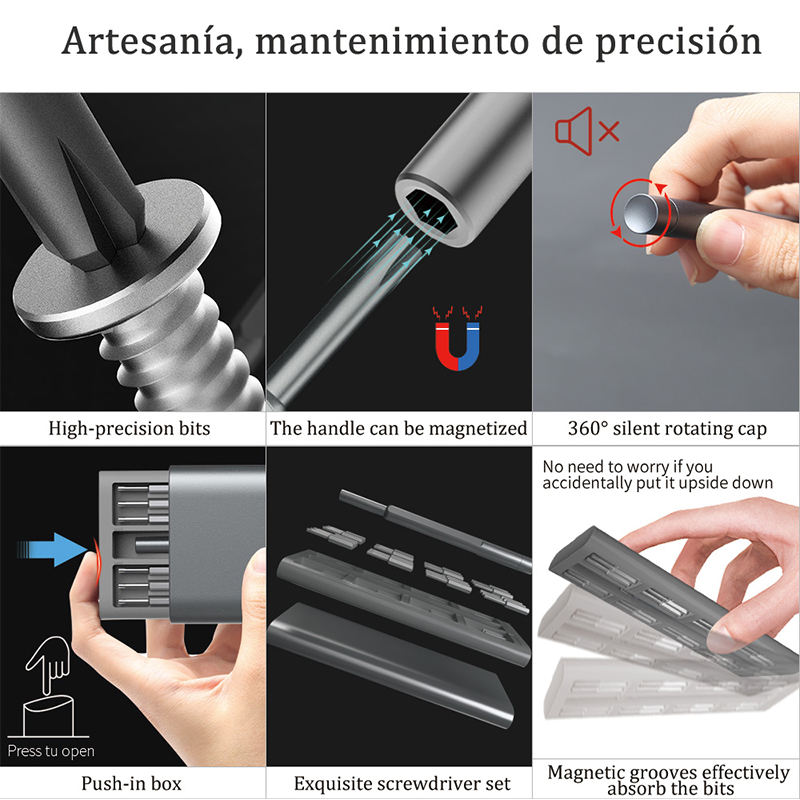 Artesanía, mantenimiento de precisión

High-precision bits

The handle can be magnetized

360° silent rotating cap

Press tu open

Push-in box

Exquisite screwdriver set

No need to worry if you accidentally put it upside down

Magnetic grooves effectively absorb the bits