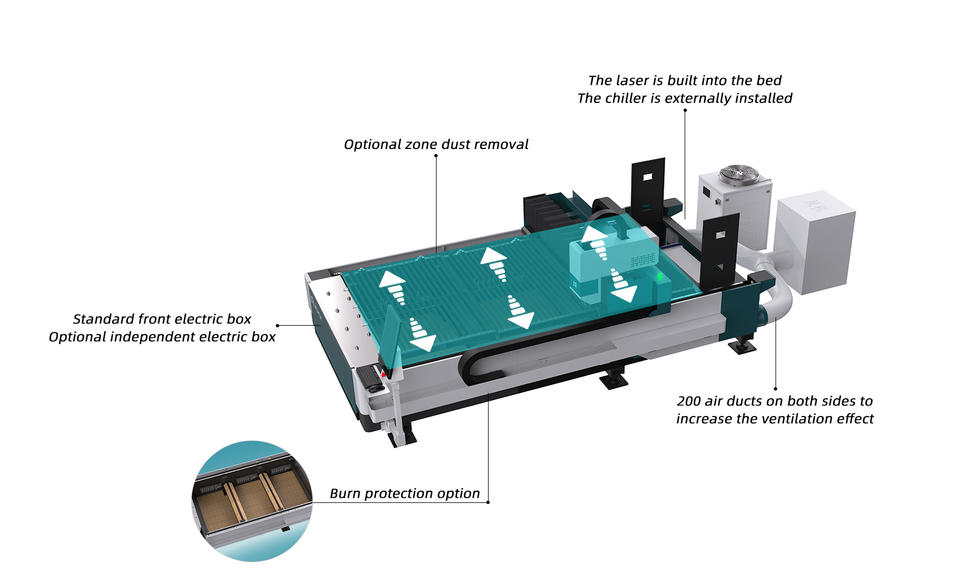 The laser is built into the bed
The chiller is externally installed

Optional zone dust removal

Standard front electric box
Optional independent electric box

200 air ducts on both sides to
increase the ventilation effect

Burn protection option