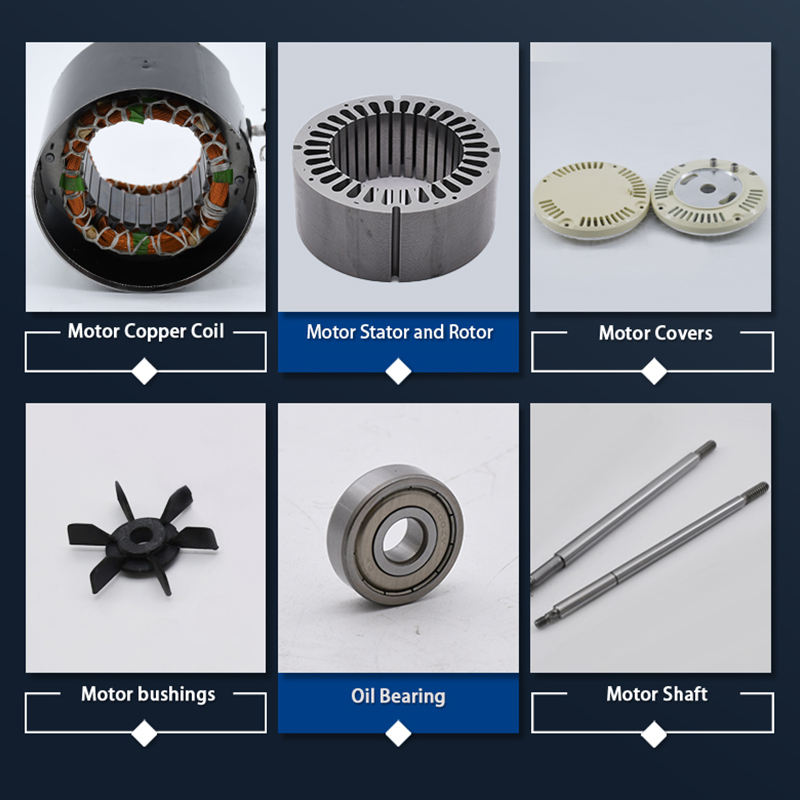 Motor Copper Coil

Motor Stator and Rotor

Motor Covers

Motor bushings

Oil Bearing

Motor Shaft