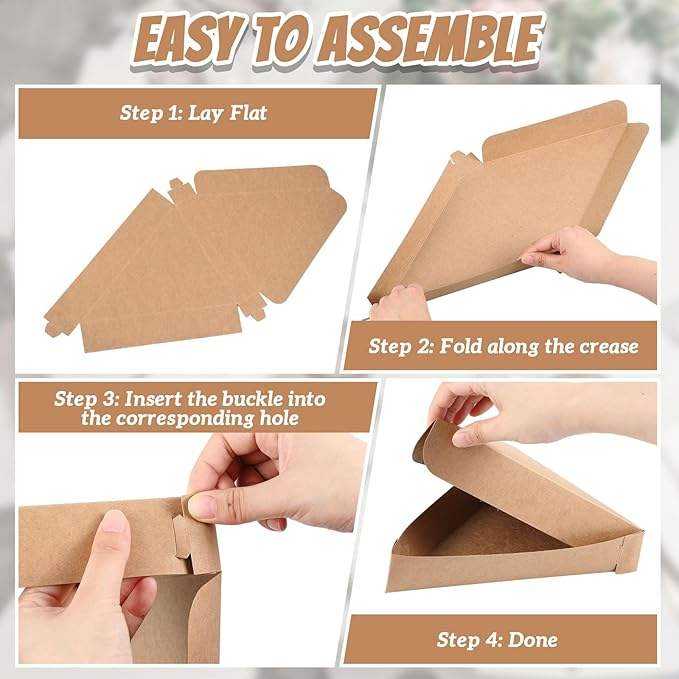 EASY TO ASSEMBLE

Step 1: Lay Flat

Step 2: Fold along the crease

Step 3: Insert the buckle into the corresponding hole

Step 4: Done