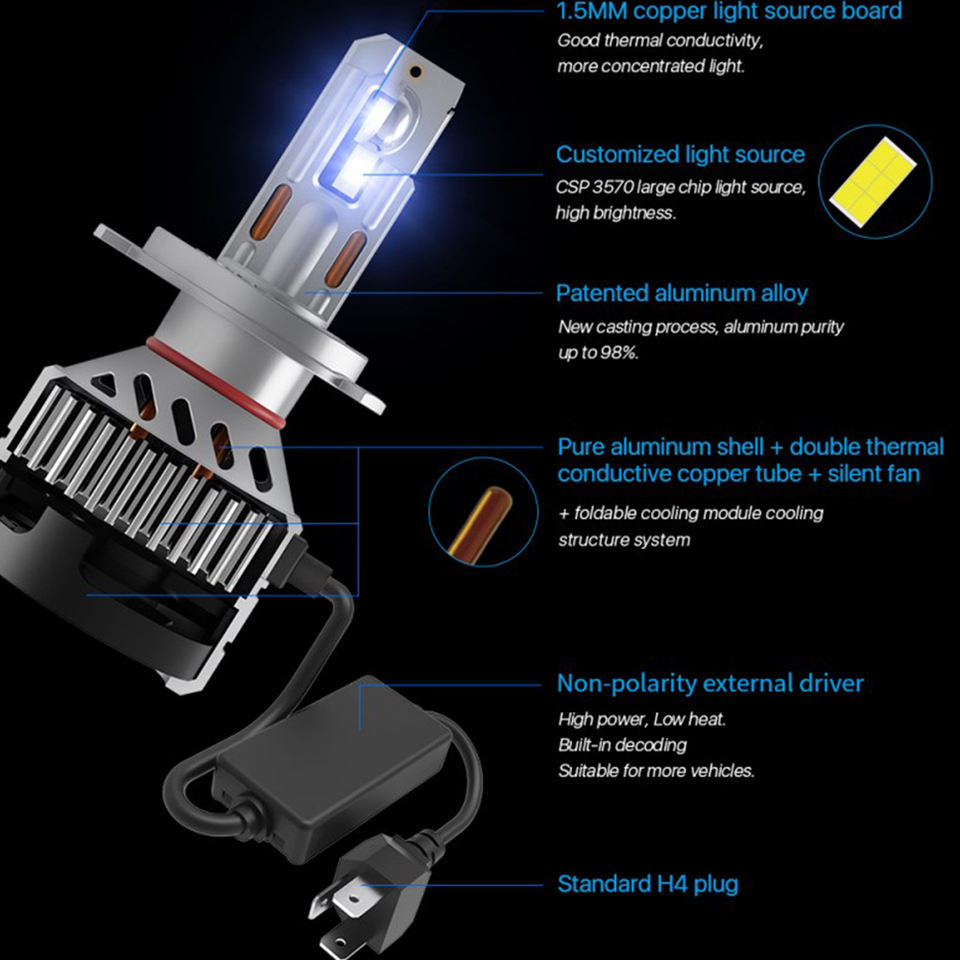 1.5MM copper light source board
Good thermal conductivity, more concentrated light.

Customized light source
CSP 3570 large chip light source, high brightness.

Patented aluminum alloy
New casting process, aluminum purity up to 98%.

Pure aluminum shell + double thermal conductive copper tube + silent fan
+ foldable cooling module cooling structure system

Non-polarity external driver
High power, Low heat.
Built-in decoding
Suitable for more vehicles.

Standard H4 plug