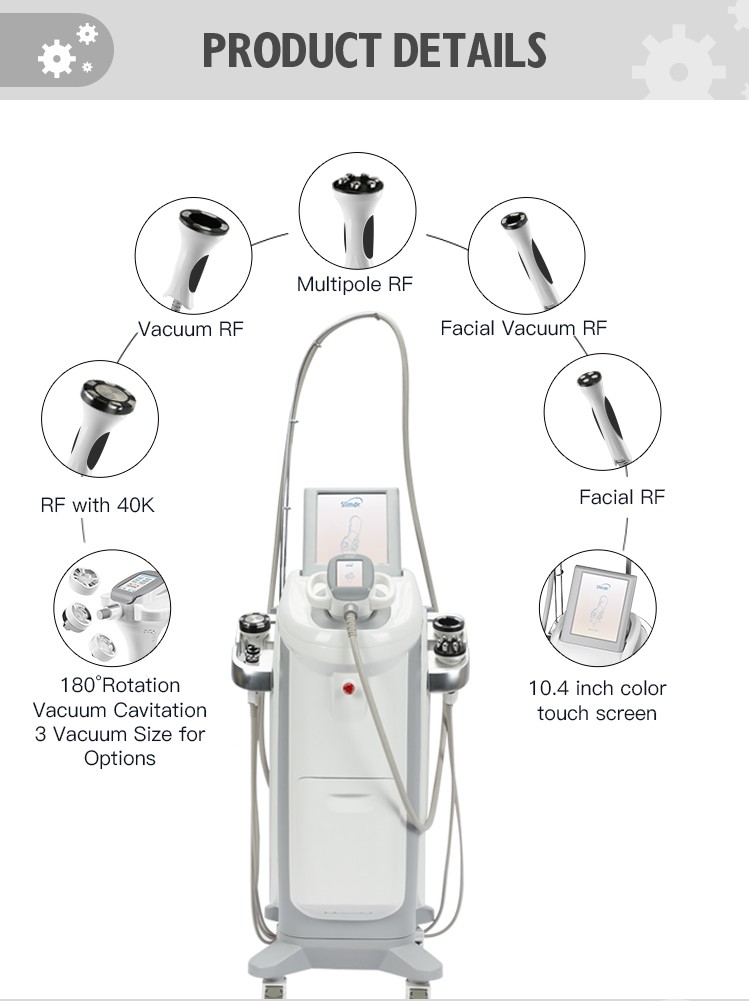 PRODUCT DETAILS

Multipole RF

Vacuum RF

Facial Vacuum RF

RF with 40K

Facial RF

180°Rotation Vacuum Cavitation 3 Vacuum Size for Options

10.4 inch color touch screen