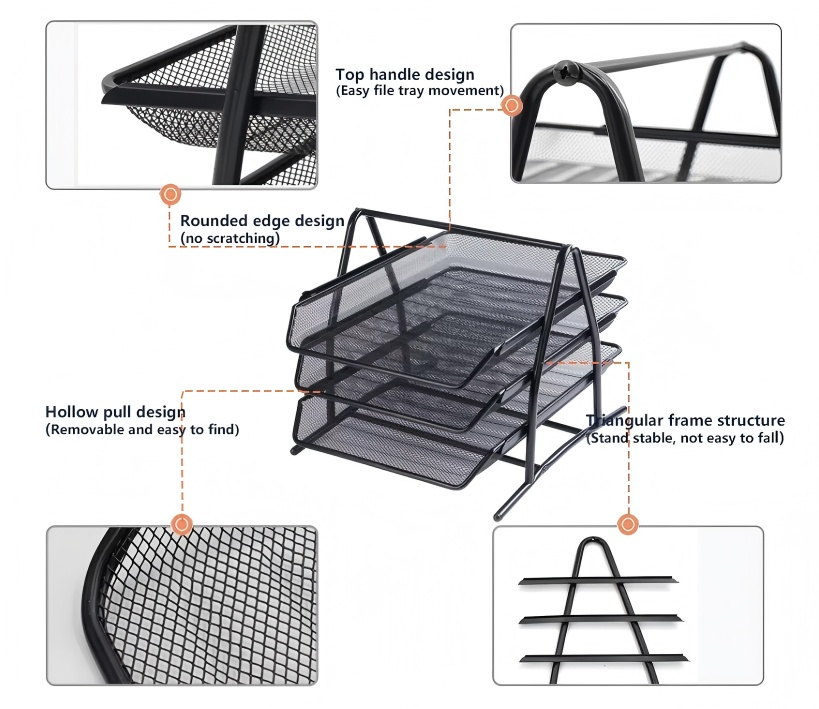 Top handle design
(Easy file tray movement)

Rounded edge design
(no scratching)

Hollow pull design
(Removable and easy to find)

Triangular frame structure
(Stand stable, not easy to fall)