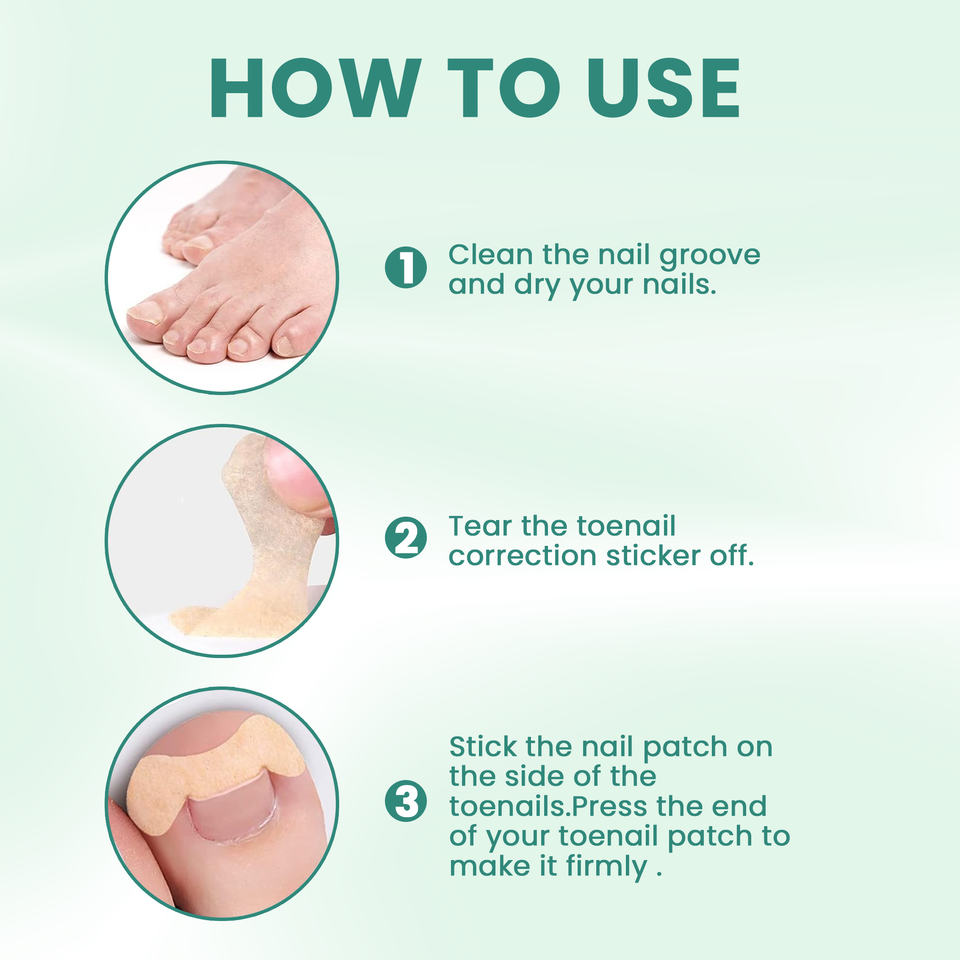 HOW TO USE

1 Clean the nail groove and dry your nails.

2 Tear the toenail correction sticker off.

3 Stick the nail patch on the side of the toenails.Press the end of your toenail patch to make it firmly .