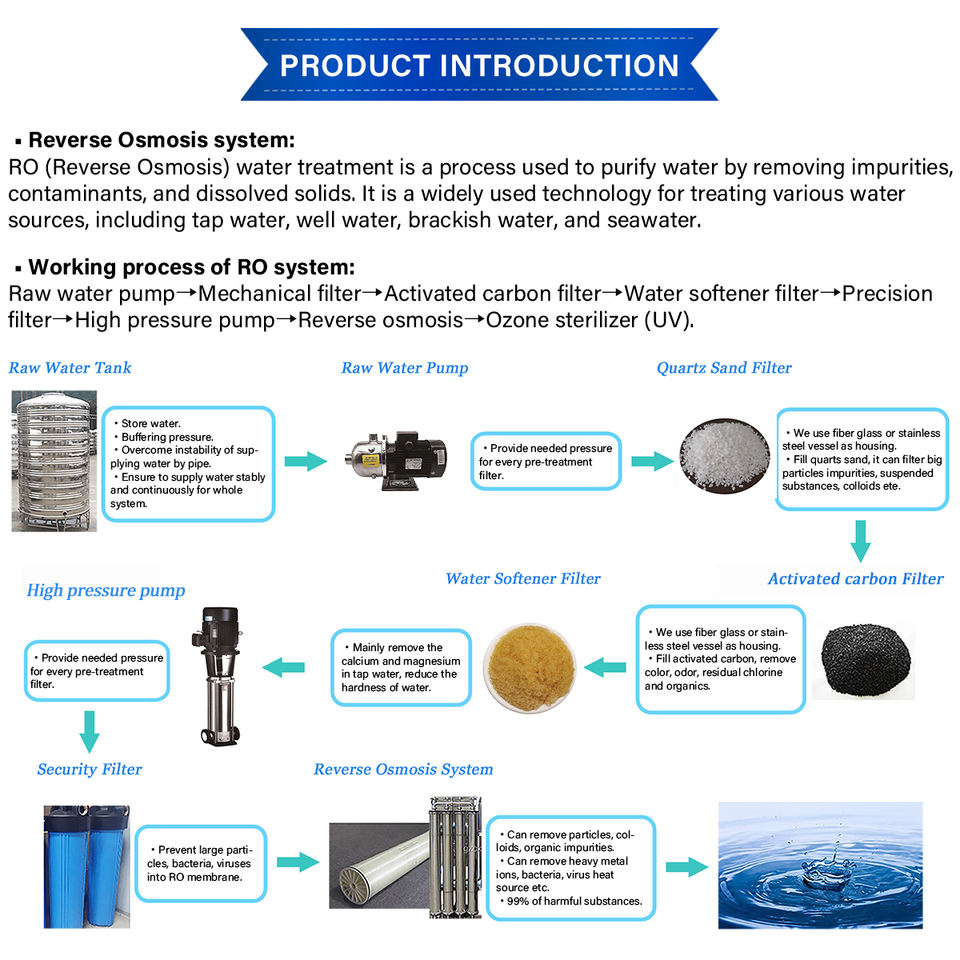 PRODUCT INTRODUCTION

▪ Reverse Osmosis system:
RO (Reverse Osmosis) water treatment is a process used to purify water by removing impurities, contaminants, and dissolved solids. It is a widely used technology for treating various water sources, including tap water, well water, brackish water, and seawater.

▪ Working process of RO system:
Raw water pump→Mechanical filter→Activated carbon filter→Water softener filter→Precision filter→High pressure pump→Reverse osmosis→Ozone sterilizer (UV).

Raw Water Tank

• Store water.
• Buffering pressure.
• Overcome instability of supplying water by pipe.
• Ensure to supply water stably and continuously for whole system.

Raw Water Pump

• Provide needed pressure for every pre-treatment filter.

Quartz Sand Filter

• We use fiber glass or stainless steel vessel as housing.
• Fill quarts sand, it can filter big particles impurities, suspended substances, colloids ete.

Activated carbon Filter

• We use fiber glass or stainless steel vessel as housing.
• Fill activated carbon, remove color, odor, residual chlorine and organics.

Water Softener Filter

• Mainly remove the calcium and magnesium in tap water, reduce the hardness of water.

High pressure pump

• Provide needed pressure for every pre-treatment filter.

Security Filter

• Prevent large particles, bacteria, viruses into RO membrane.

Reverse Osmosis System

• Can remove particles, colloids, organic impurities.
• Can remove heavy metal ions, bacteria, virus heat source etc.
• 99% of harmful substances.