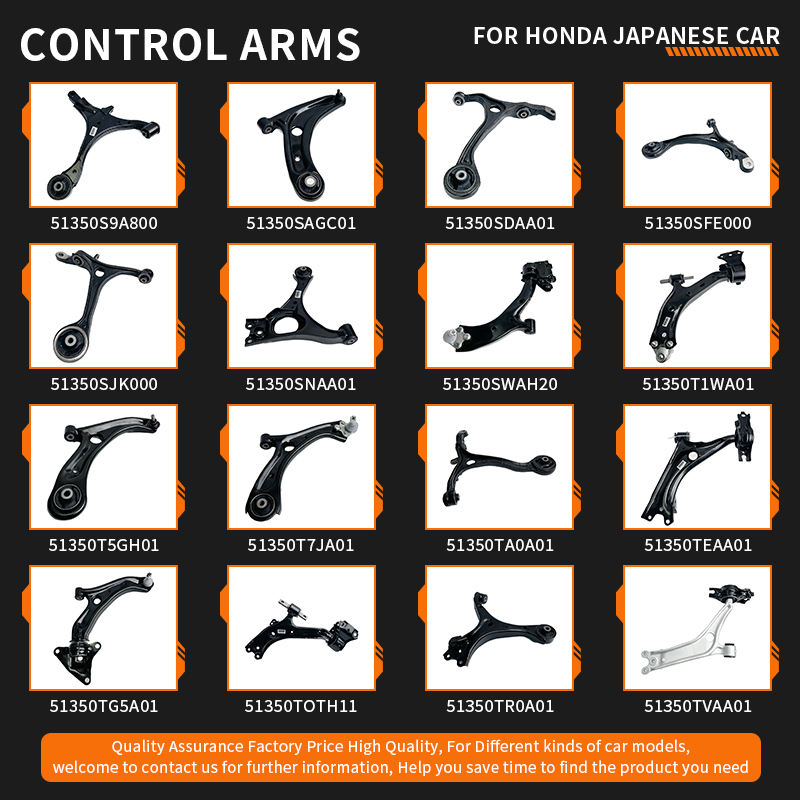 CONTROL ARMS

FOR HONDA JAPANESE CAR

51350S9A800

51350SAGC01

51350SDAA01

51350SFE000

51350SJK000

51350SNAA01

51350SWAH20

51350T1WA01

51350T5GH01

51350T7JA01

51350TA0A01

51350TEAA01

51350TG5A01

51350TOTH11

51350TR0A01

51350TVAA01

Quality Assurance Factory Price High Quality, For Different kinds of car models, welcome to contact us for further information, Help you save time to find the product you need