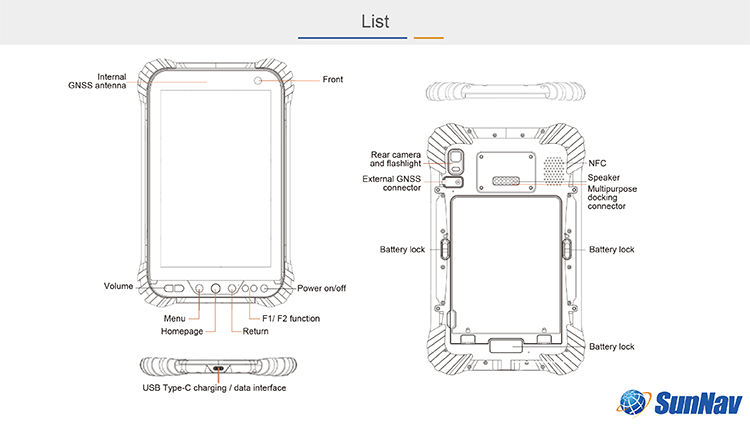 List

Internal GNSS antenna

Front

Volume

Power on/off

Menu

Homepage

Return

F1/ F2 function

USB Type-C charging / data interface

Rear camera and flashlight

External GNSS connector

NFC

Speaker

Multipurpose docking connector

Battery lock

Battery lock

Battery lock

SunNav