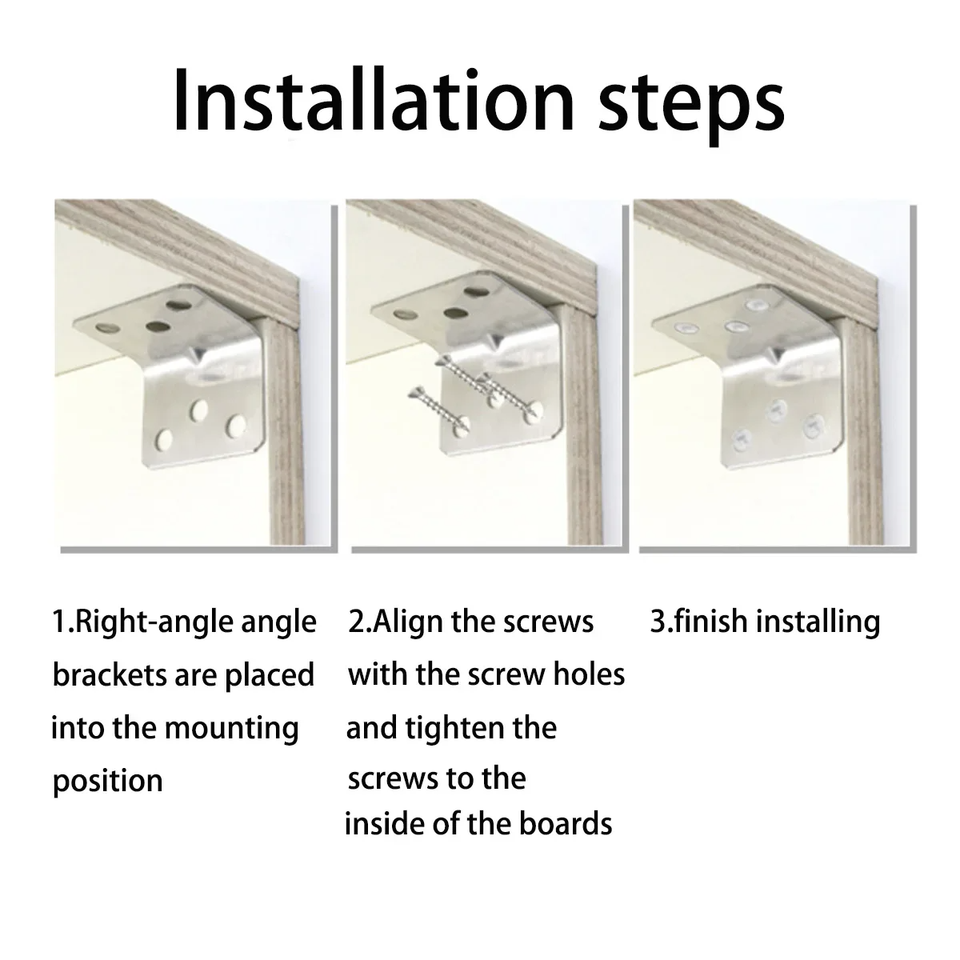 Installation steps

1.Right-angle angle brackets are placed into the mounting position

2.Align the screws with the screw holes and tighten the screws to the inside of the boards

3.finish installing