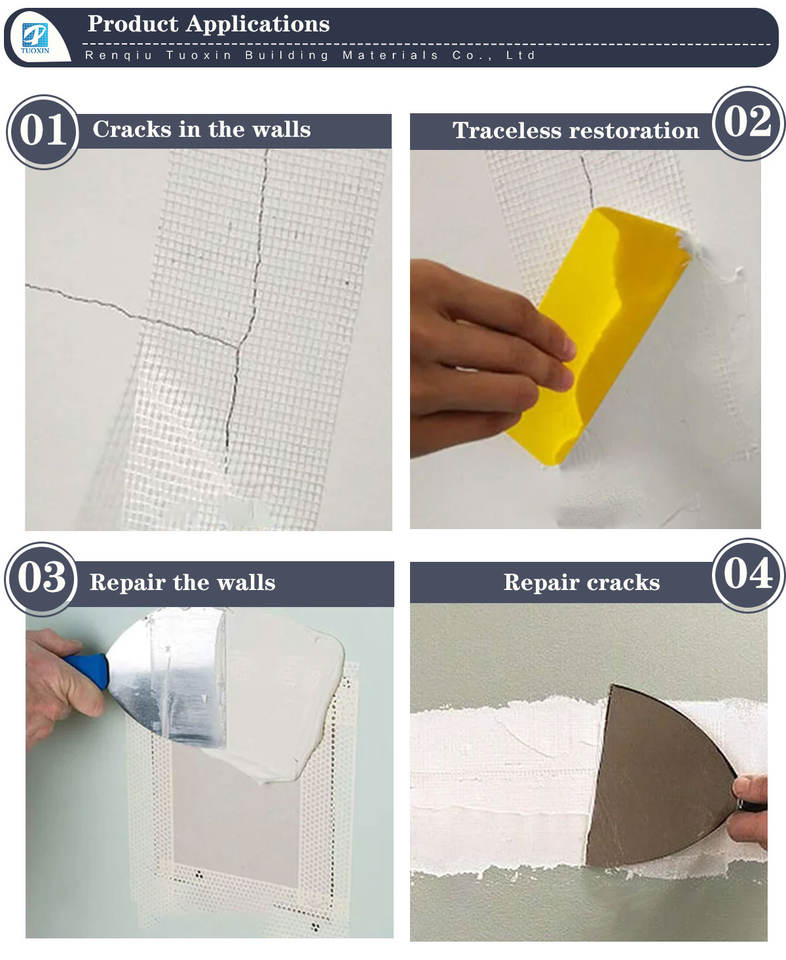 TUOXIN

Product Applications

Renqiu Tuoxin Building Materials Co., Ltd

01 Cracks in the walls

Traceless restoration 02

03 Repair the walls

Repair cracks 04