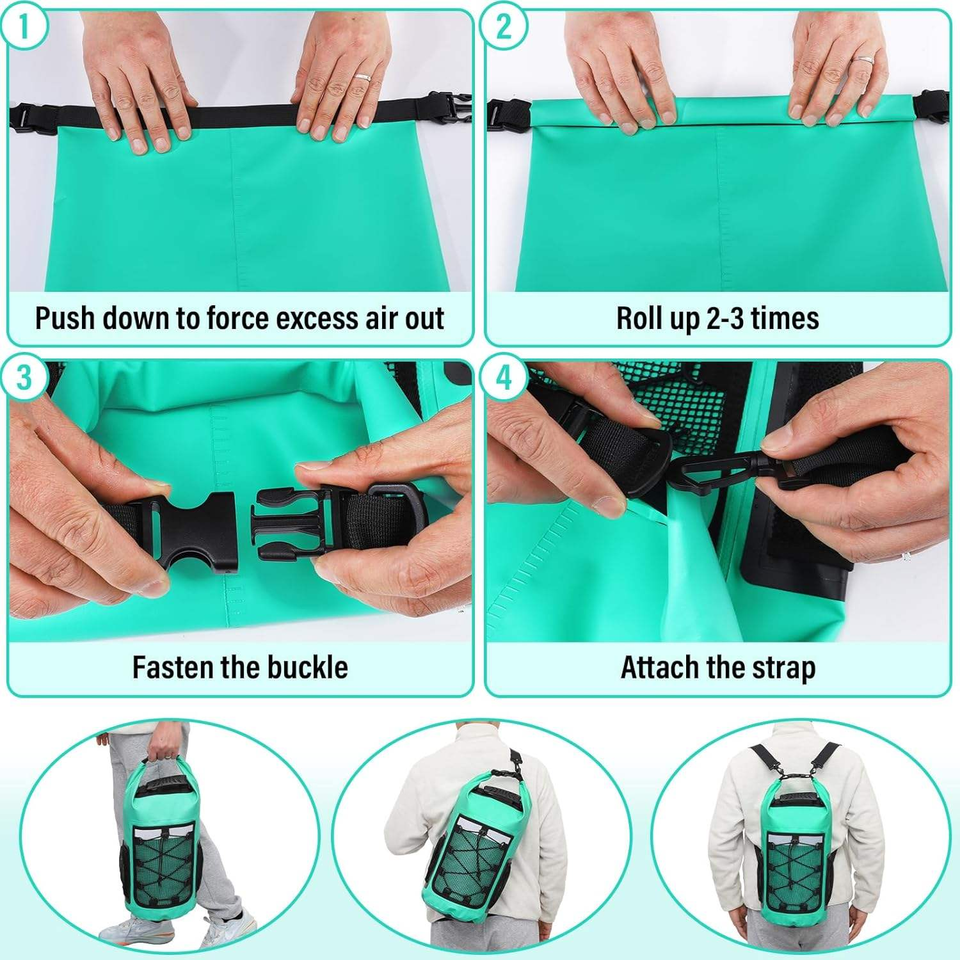 1

Push down to force excess air out

2

Roll up 2-3 times

3

Fasten the buckle

4

Attach the strap