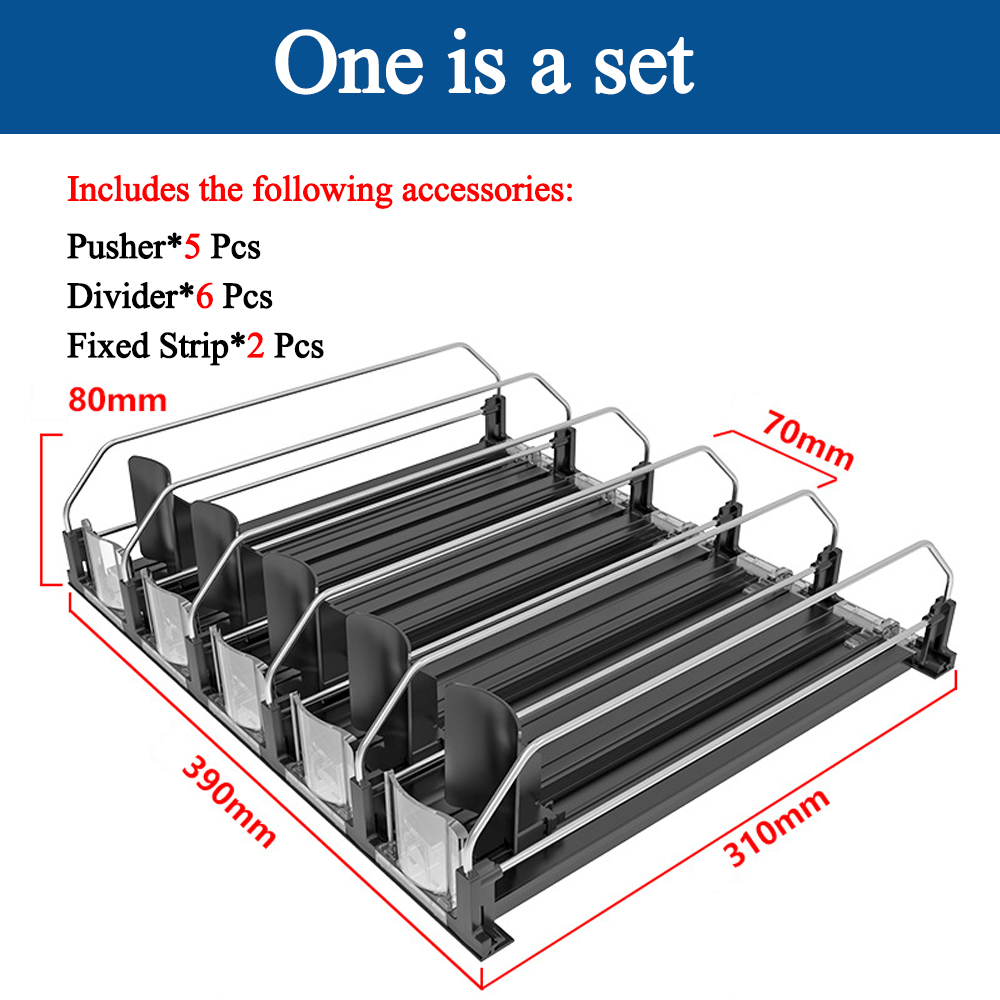 One is a set

Includes the following accessories:

Pusher*5 Pcs

Divider*6 Pcs

Fixed Strip*2 Pcs

80mm

70mm

390mm

310mm