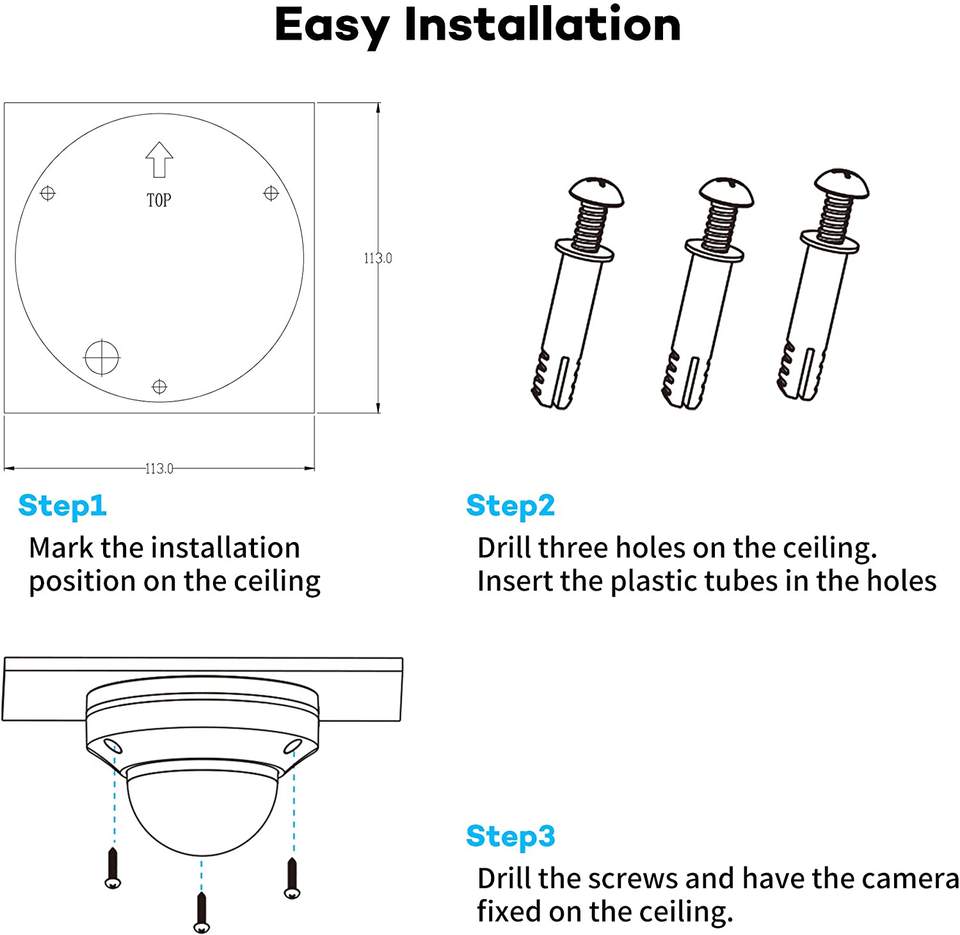 Easy Installation

TOP

113.0

113.0

Step1

Mark the installation position on the ceiling

Step2

Drill three holes on the ceiling. Insert the plastic tubes in the holes

Step3

Drill the screws and have the camera fixed on the ceiling.