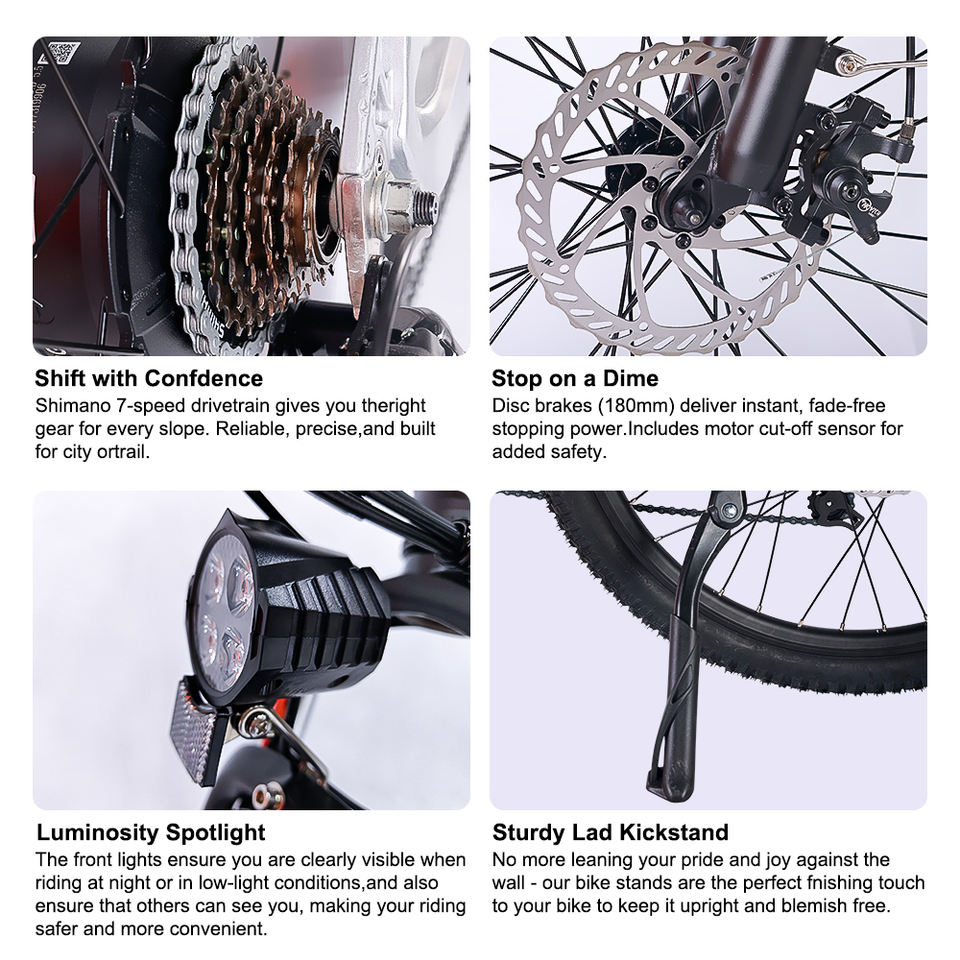 Shift with Confdence
Shimano 7-speed drivetrain gives you theright gear for every slope. Reliable, precise,and built for city ortrail.

Stop on a Dime
Disc brakes (180mm) deliver instant, fade-free stopping power.Includes motor cut-off sensor for added safety.

Luminosity Spotlight
The front lights ensure you are clearly visible when riding at night or in low-light conditions,and also ensure that others can see you, making your riding safer and more convenient.

Sturdy Lad Kickstand
No more leaning your pride and joy against the wall - our bike stands are the perfect fnishing touch to your bike to keep it upright and blemish free.