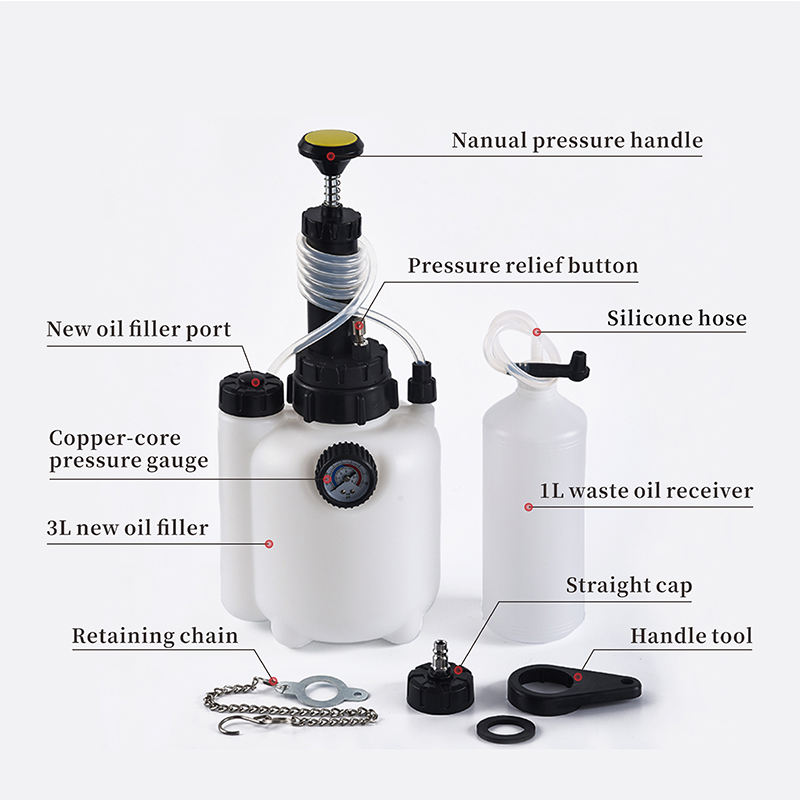 Nanual pressure handle

Pressure relief button

New oil filler port

Silicone hose

Copper-core pressure gauge

1L waste oil receiver

3L new oil filler

Straight cap

Retaining chain

Handle tool