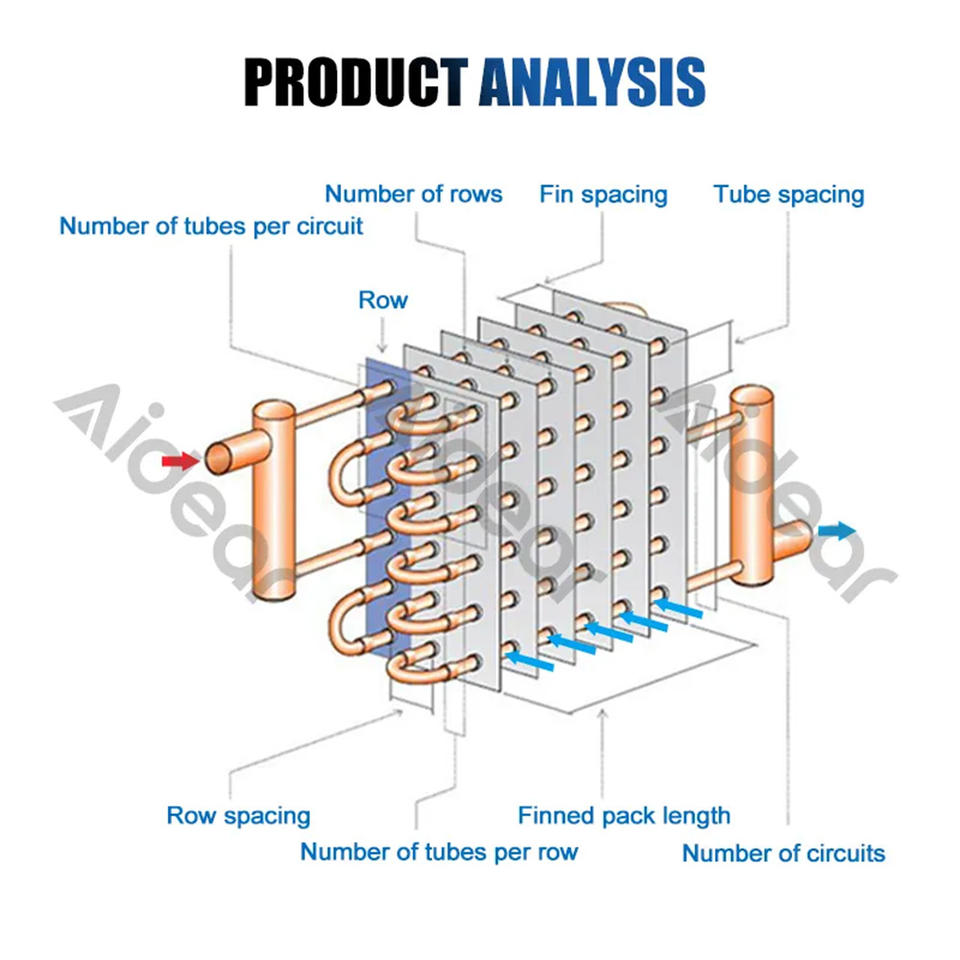 PRODUCT ANALYSIS

Number of rows

Fin spacing

Tube spacing

Number of tubes per circuit

Row

Aidear

Aidear

Aidear

Row spacing

Finned pack length

Number of tubes per row

Number of circuits