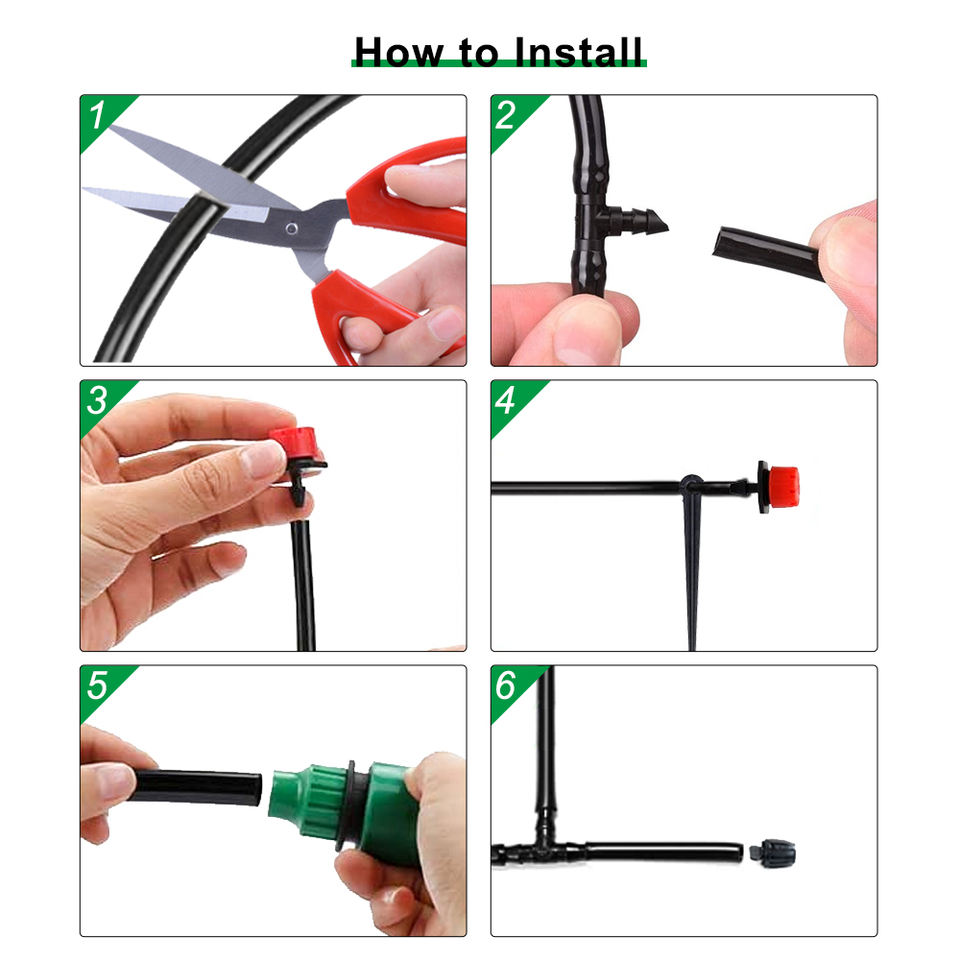 How to Install

1

2

3

4

5

6