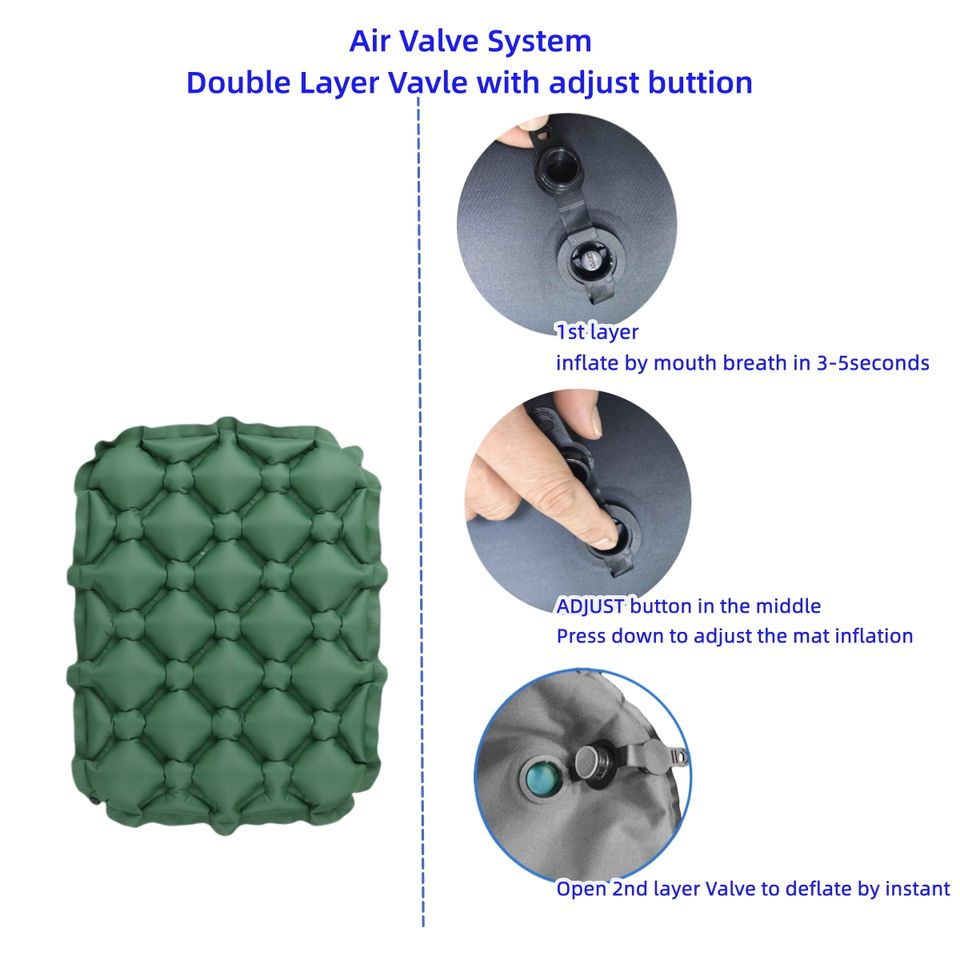 Air Valve System
Double Layer Vavle with adjust buttion

1st layer
inflate by mouth breath in 3-5seconds

ADJUST button in the middle
Press down to adjust the mat inflation

Open 2nd layer Valve to deflate by instant