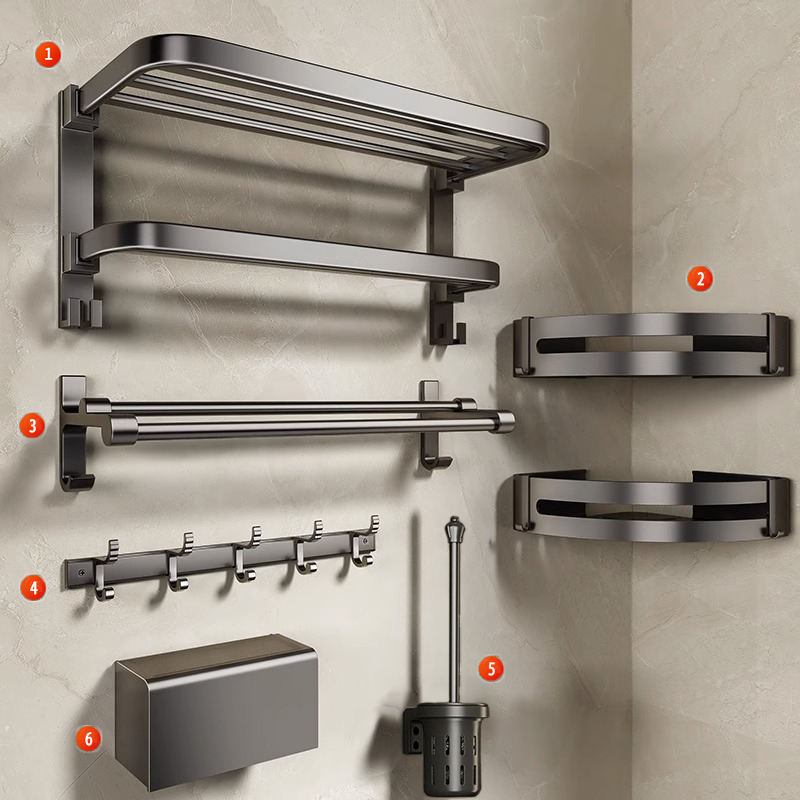 1

2

3

4

5

6