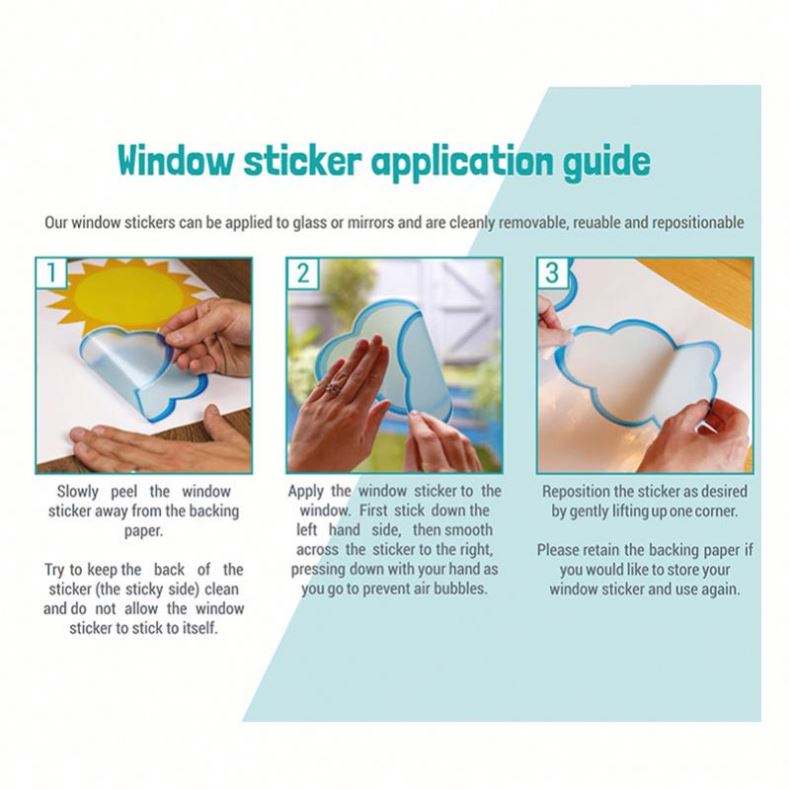 Window sticker application guide

Our window stickers can be applied to glass or mirrors and are cleanly removable, reuable and repositionable

1

Slowly peel the window sticker away from the backing paper.

Try to keep the back of the sticker (the sticky side) clean and do not allow the window sticker to stick to itself.

2

Apply the window sticker to the window. First stick down the left hand side, then smooth across the sticker to the right, pressing down with your hand as you go to prevent air bubbles.

3

Reposition the sticker as desired by gently lifting up one corner.

Please retain the backing paper if you would like to store your window sticker and use again.