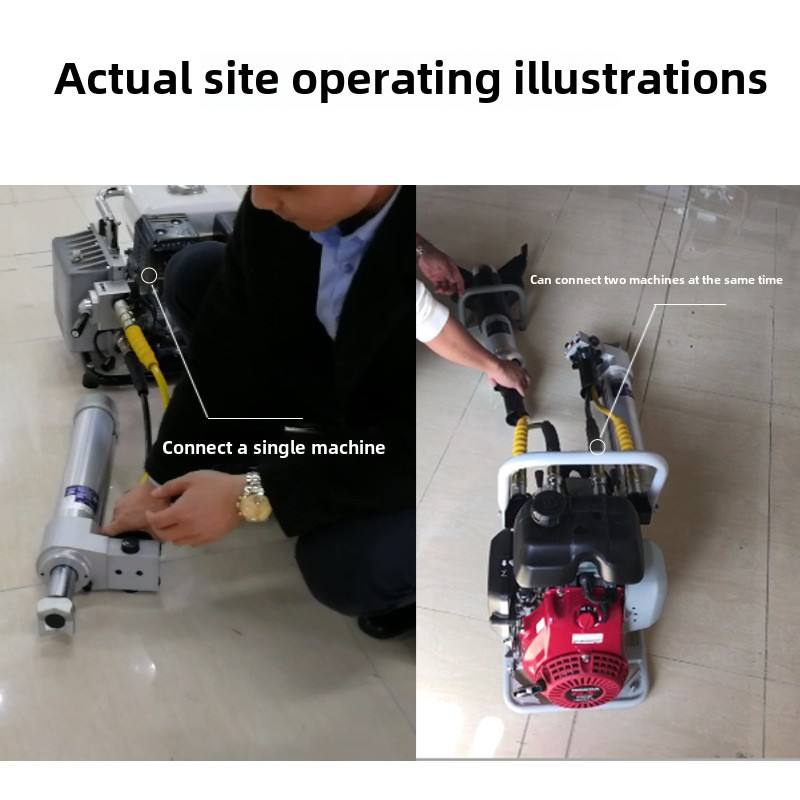 Actual site operating illustrations

Connect a single machine

Can connect two machines at the same time