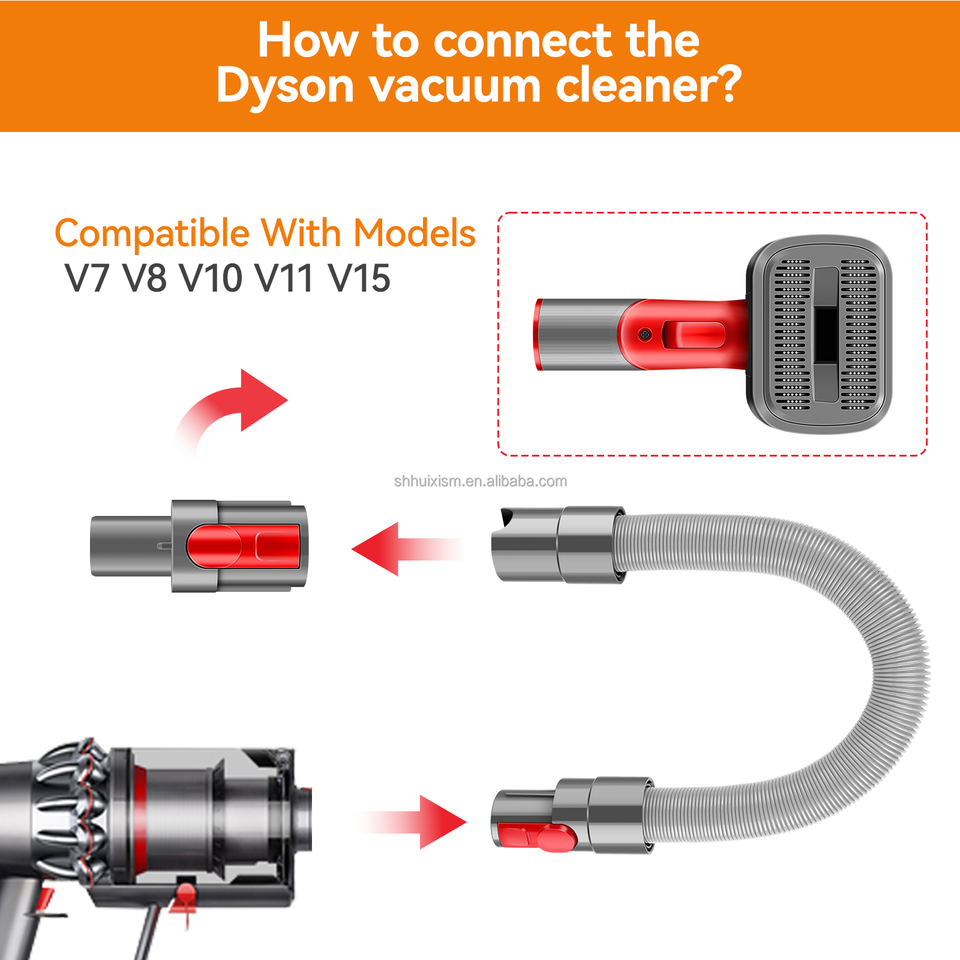 How to connect the Dyson vacuum cleaner?

Compatible With Models
V7 V8 V10 V11 V15

shhuixism.en.alibaba.com