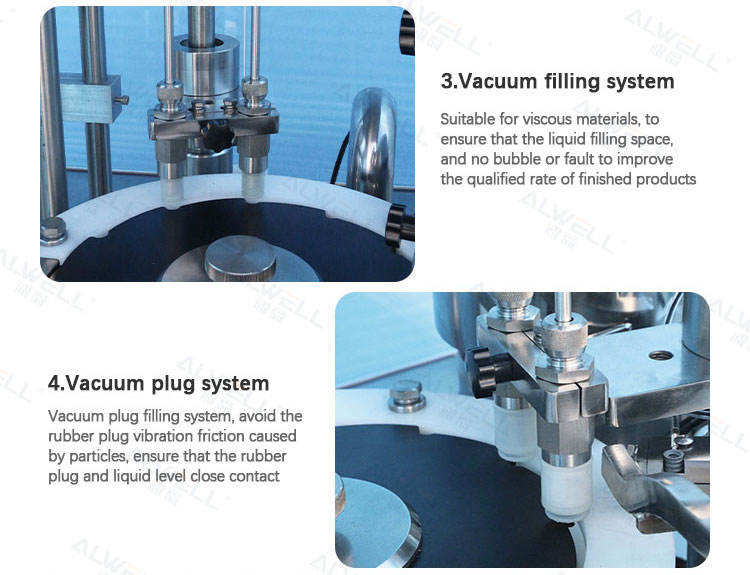 3.Vacuum filling system

Suitable for viscous materials, to ensure that the liquid filling space, and no bubble or fault to improve the qualified rate of finished products

4.Vacuum plug system

Vacuum plug filling system, avoid the rubber plug vibration friction caused by particles, ensure that the rubber plug and liquid level close contact

ALWELL