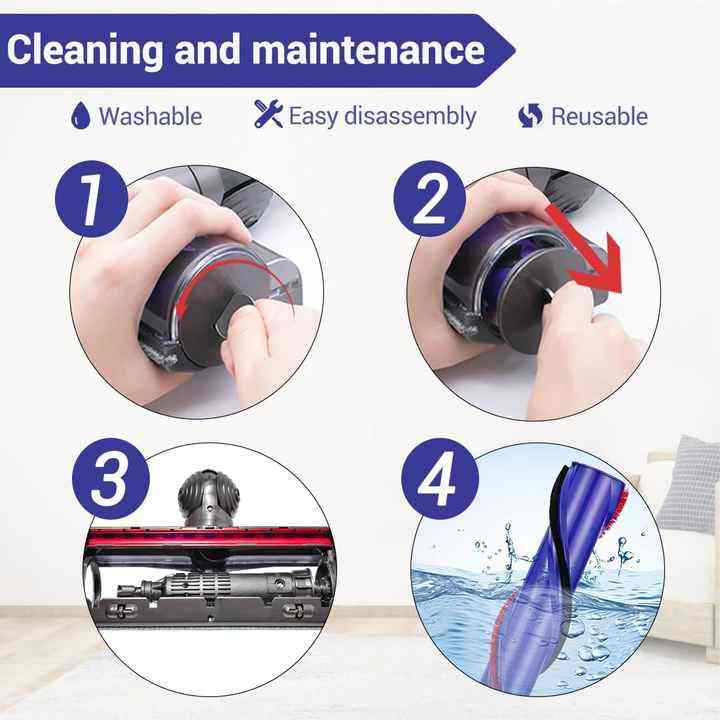 Cleaning and maintenance

Washable Easy disassembly Reusable

1

2

3

4