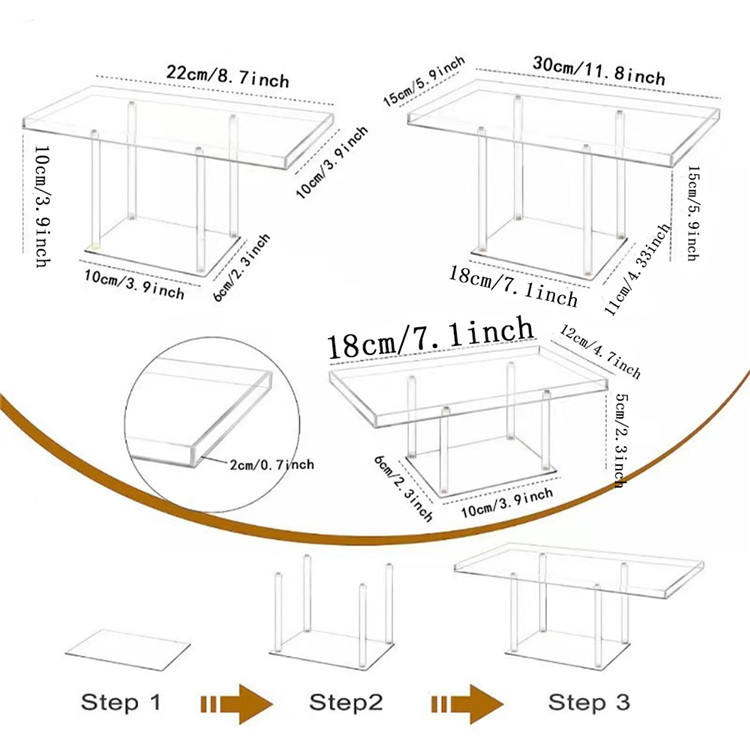 22cm/8.7inch

10cm/3.9inch

10cm/3.9inch

10cm/3.9inch

6cm/2.3inch

15cm/5.9inch

30cm/11.8inch

15cm/5.9inch

18cm/7.1inch

11cm/4.33inch

18cm/7.1inch

12cm/4.7inch

5cm/2.3inch

2cm/0.7inch

6cm/2.3inch

10cm/3.9inch

Step 1

Step2

Step 3