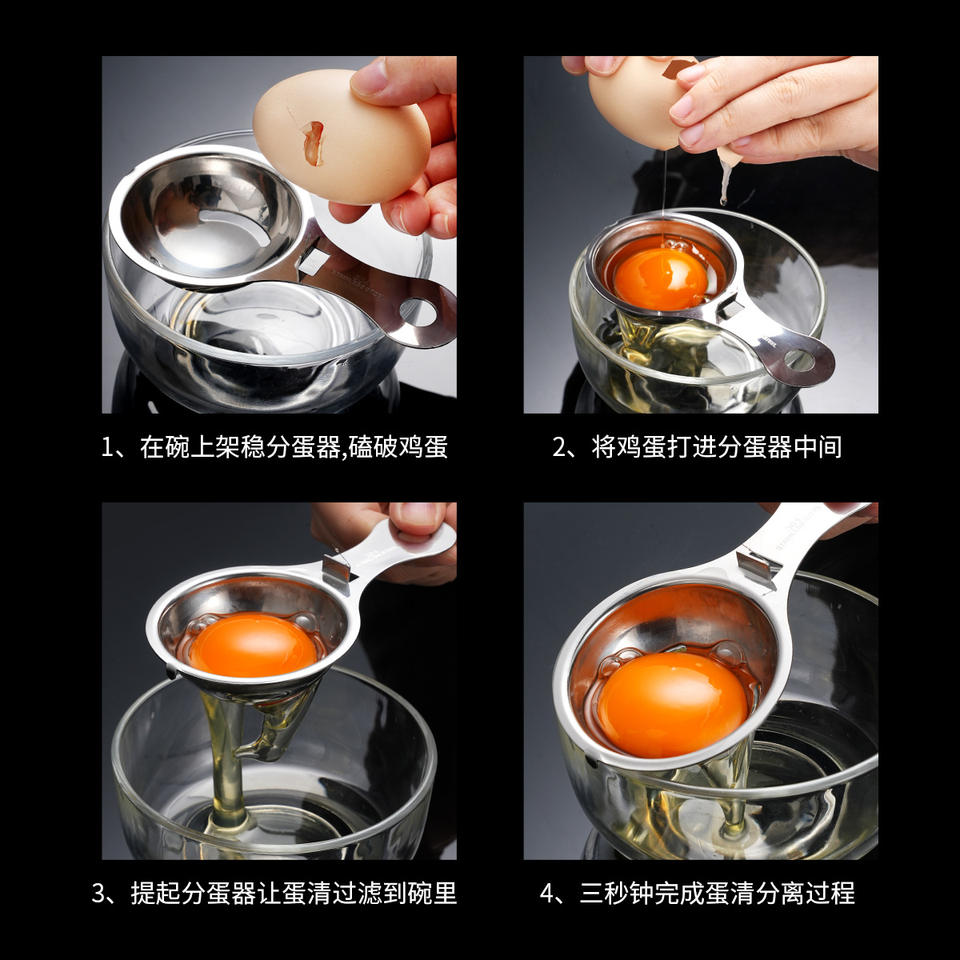 1、在碗上架稳分蛋器,磕破鸡蛋

2、将鸡蛋打进分蛋器中间

3、提起分蛋器让蛋清过滤到碗里

4、三秒钟完成蛋清分离过程