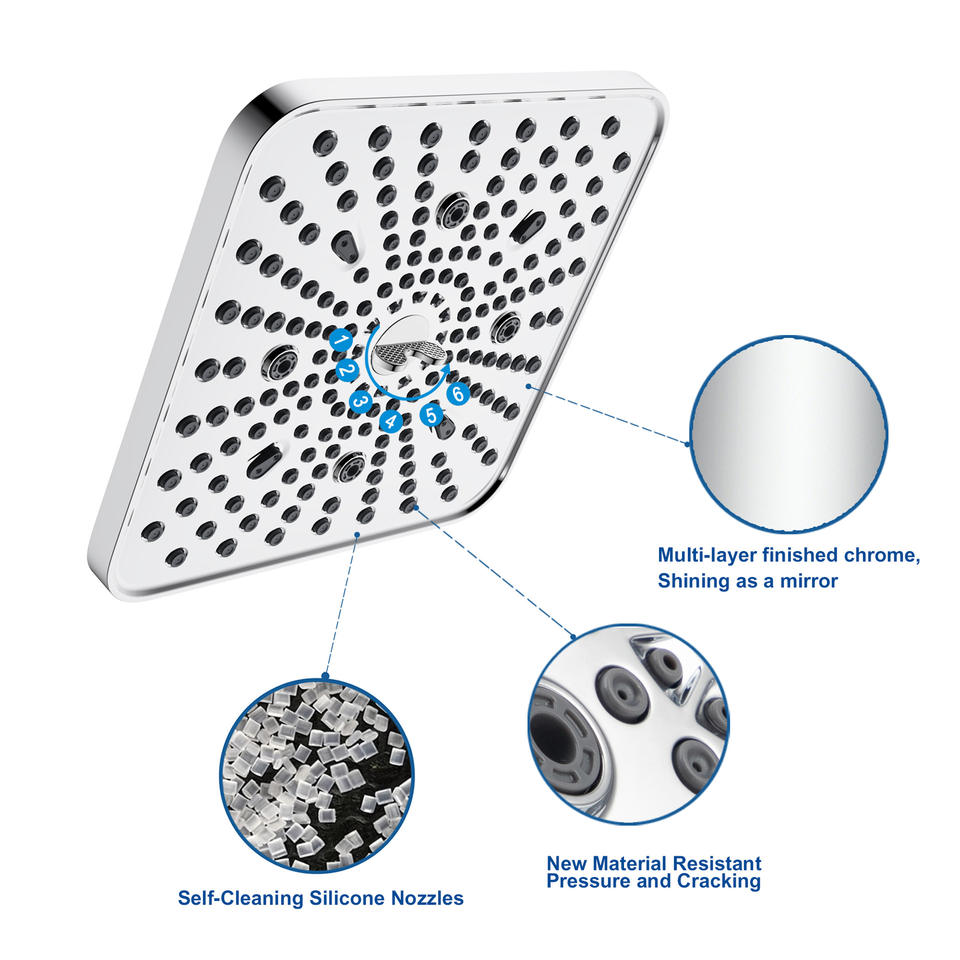 1
2
3
4
5
6

Multi-layer finished chrome, Shining as a mirror

Self-Cleaning Silicone Nozzles

New Material Resistant Pressure and Cracking