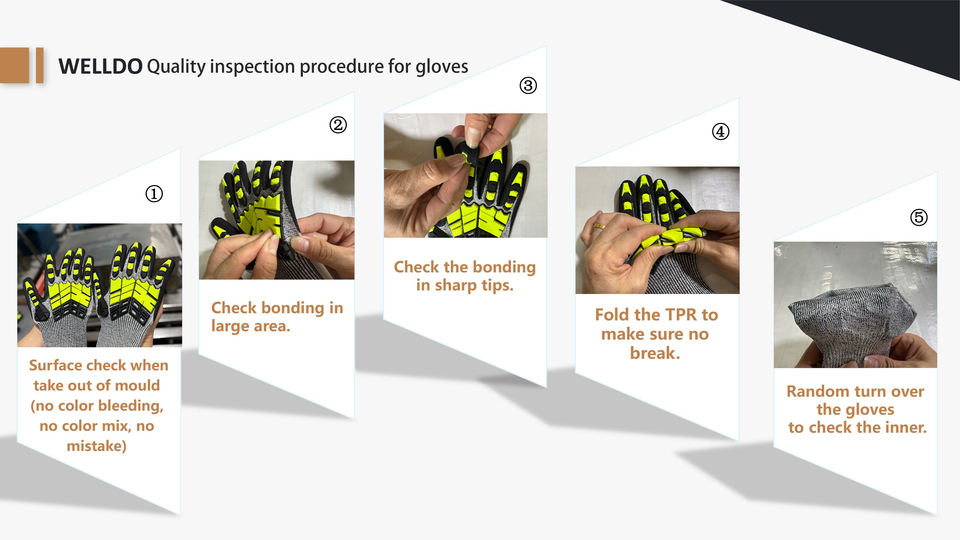 WELLDO Quality inspection procedure for gloves

①

Surface check when take out of mould (no color bleeding, no color mix, no mistake)

②

Check bonding in large area.

③

Check the bonding in sharp tips.

④

Fold the TPR to make sure no break.

⑤

Random turn over the gloves to check the inner.