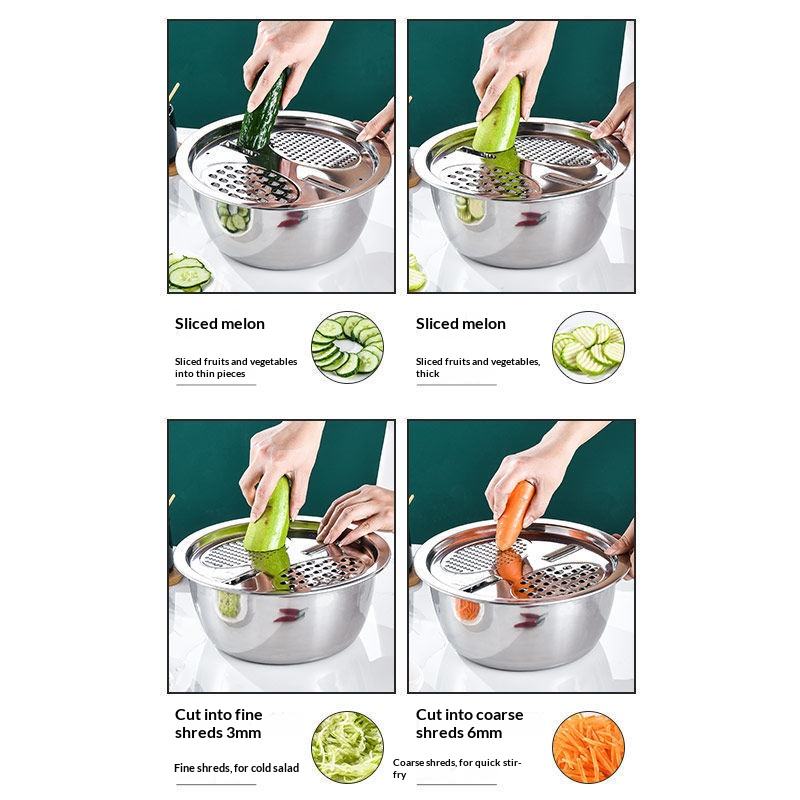 Sliced melon

Sliced fruits and vegetables into thin pieces

Sliced melon

Sliced fruits and vegetables, thick

Cut into fine shreds 3mm

Fine shreds, for cold salad

Cut into coarse shreds 6mm

Coarse shreds, for quick stir-fry