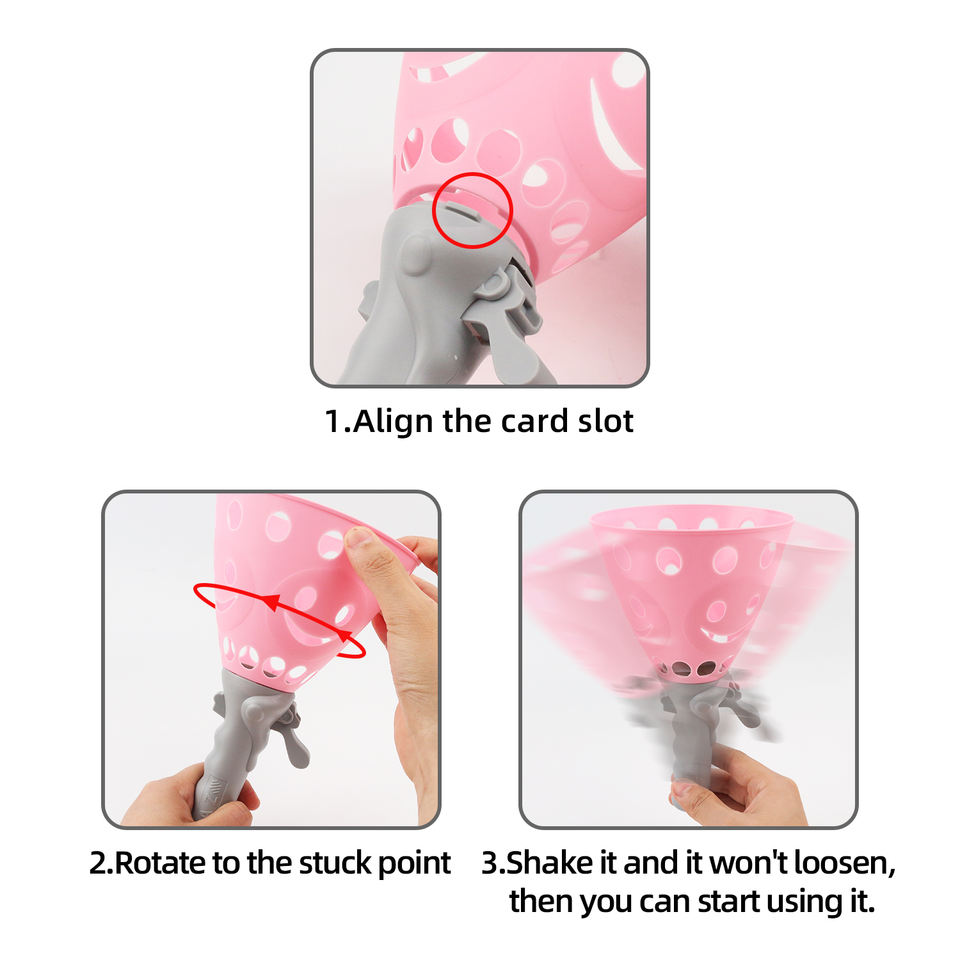 1.Align the card slot

2.Rotate to the stuck point

3.Shake it and it won't loosen, then you can start using it.