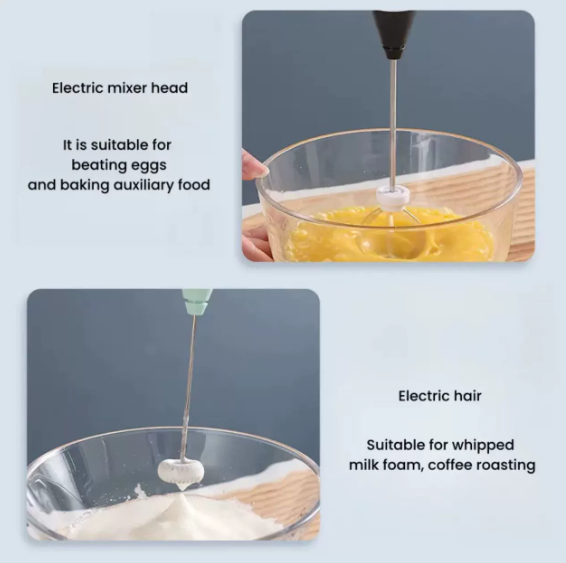 Electric mixer head

It is suitable for beating eggs and baking auxiliary food

Electric hair

Suitable for whipped milk foam, coffee roasting