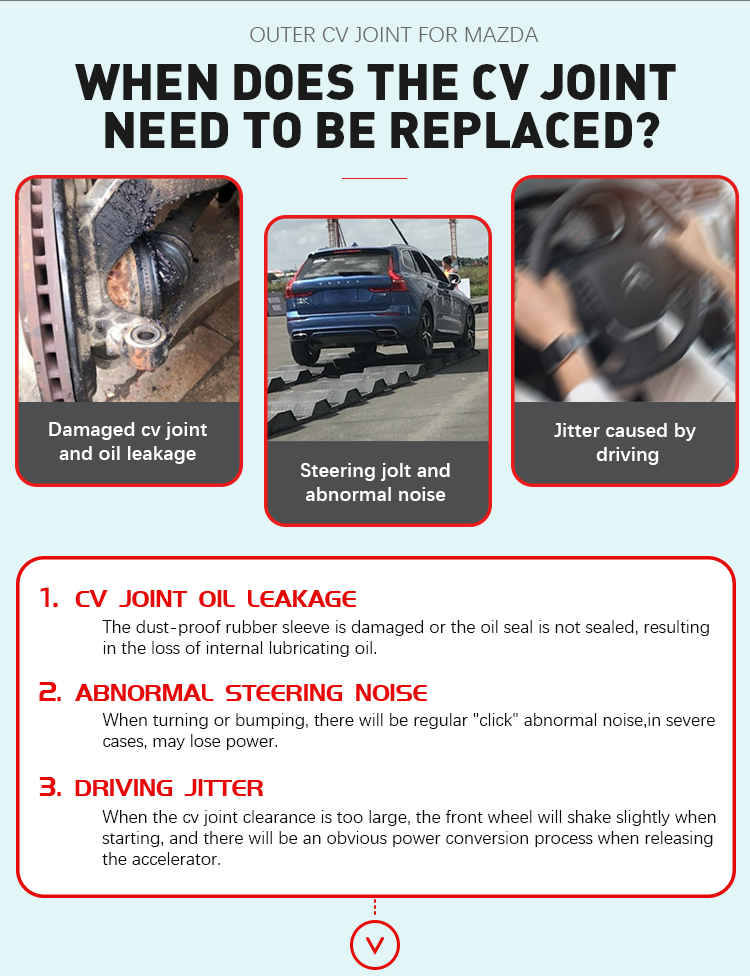 OUTER CV JOINT FOR MAZDA

WHEN DOES THE CV JOINT NEED TO BE REPLACED?

Damaged cv joint and oil leakage

Steering jolt and abnormal noise

Jitter caused by driving

1. CV JOINT OIL LEAKAGE
The dust-proof rubber sleeve is damaged or the oil seal is not sealed, resulting in the loss of internal lubricating oil.

2. ABNORMAL STEERING NOISE
When turning or bumping, there will be regular "click" abnormal noise,in severe cases, may lose power.

3. DRIVING JITTER
When the cv joint clearance is too large, the front wheel will shake slightly when starting, and there will be an obvious power conversion process when releasing the accelerator.