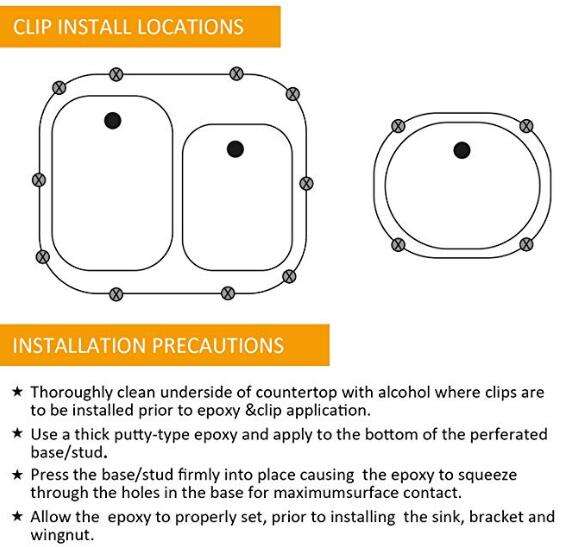 CLIP INSTALL LOCATIONS

INSTALLATION PRECAUTIONS

★ Thoroughly clean underside of countertop with alcohol where clips are to be installed prior to epoxy &clip application.

★ Use a thick putty-type epoxy and apply to the bottom of the perferated base/stud.

★ Press the base/stud firmly into place causing the epoxy to squeeze through the holes in the base for maximumsurface contact.

★ Allow the epoxy to properly set, prior to installing the sink, bracket and wingnut.