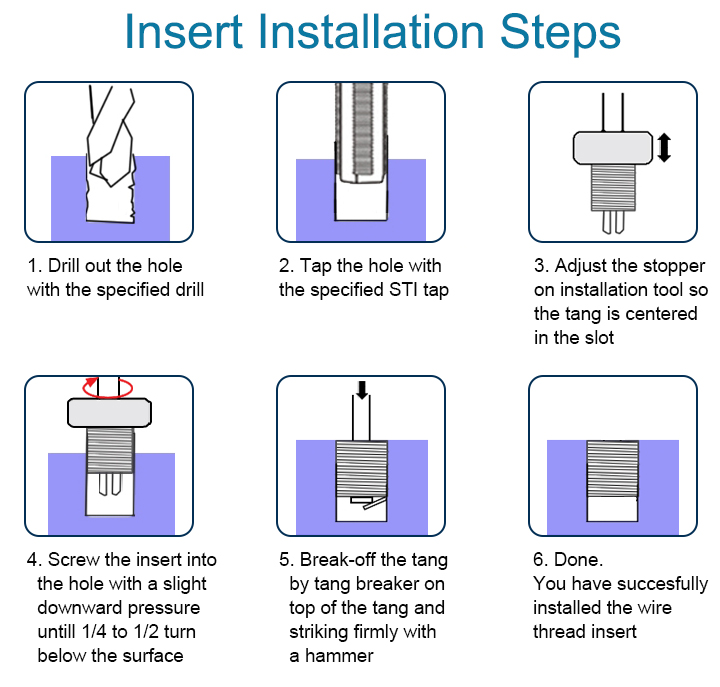 Insert Installation Steps

1. Drill out the hole with the specified drill

2. Tap the hole with the specified STI tap

3. Adjust the stopper on installation tool so the tang is centered in the slot

4. Screw the insert into the hole with a slight downward pressure untill 1/4 to 1/2 turn below the surface

5. Break-off the tang by tang breaker on top of the tang and striking firmly with a hammer

6. Done.
You have succesfully installed the wire thread insert