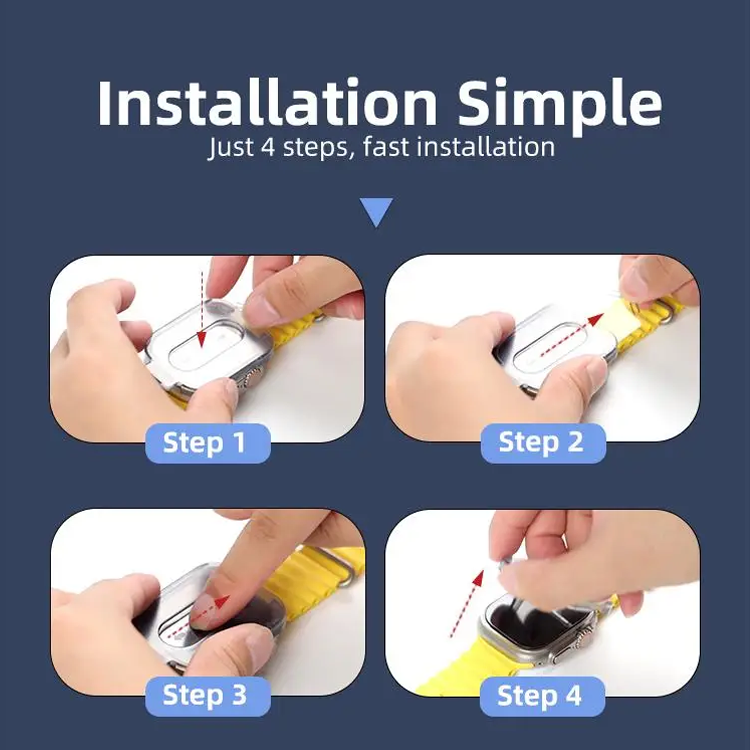 Installation Simple
Just 4 steps, fast installation

Step 1

Step 2

Step 3

Step 4