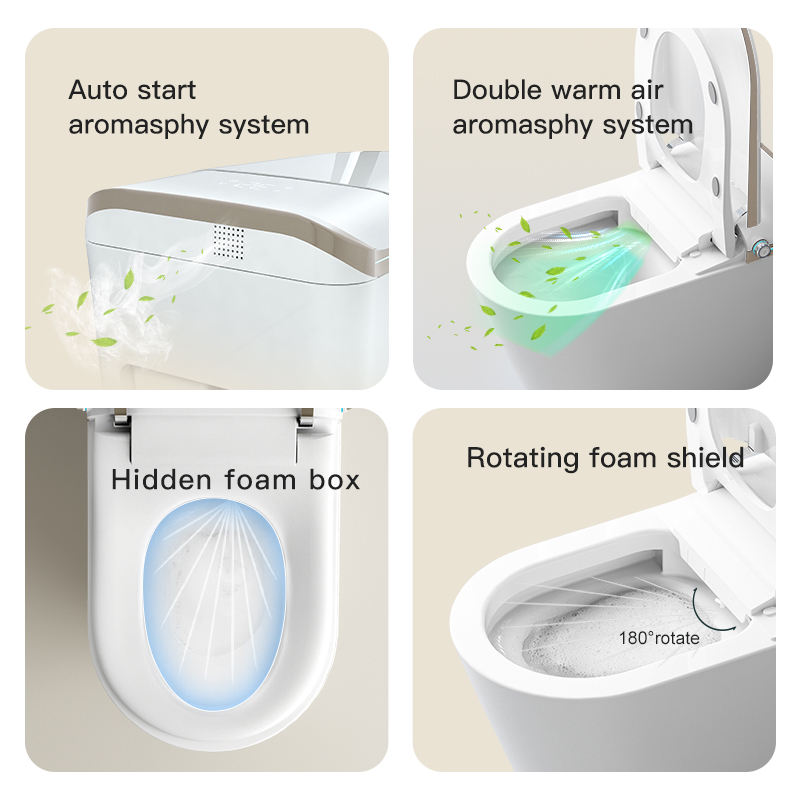 Auto start aromasphy system

Double warm air aromasphy system

Hidden foam box

Rotating foam shield

180°rotate