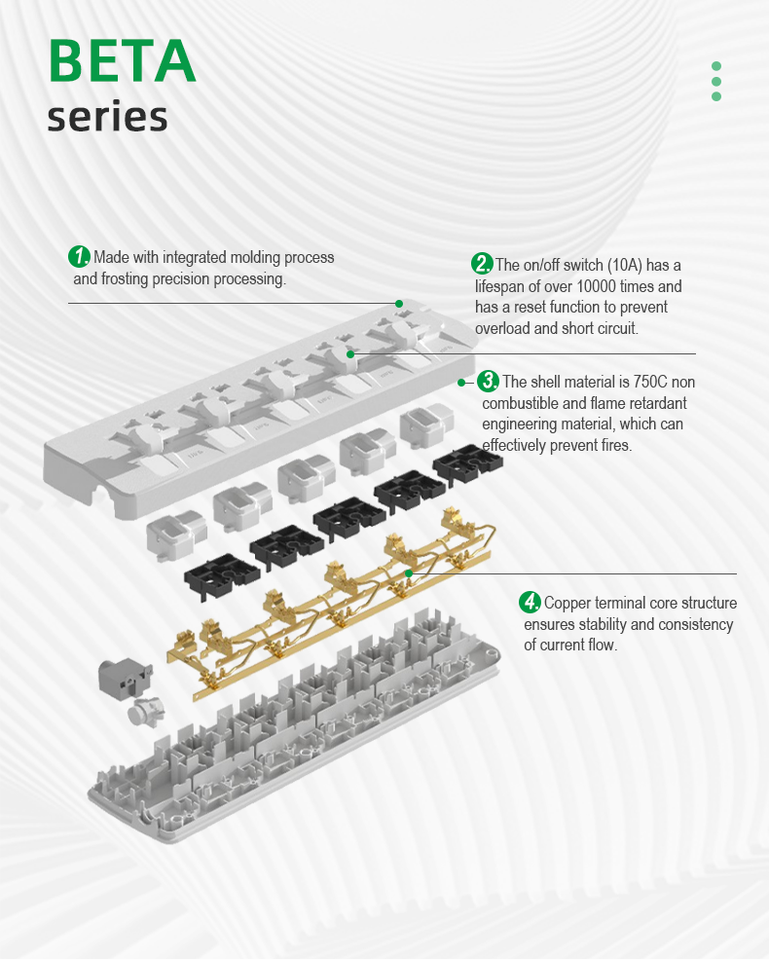 BETA
series

1. Made with integrated molding process and frosting precision processing.

2. The on/off switch (10A) has a lifespan of over 10000 times and has a reset function to prevent overload and short circuit.

3. The shell material is 750C non combustible and flame retardant engineering material, which can effectively prevent fires.

4. Copper terminal core structure ensures stability and consistency of current flow.