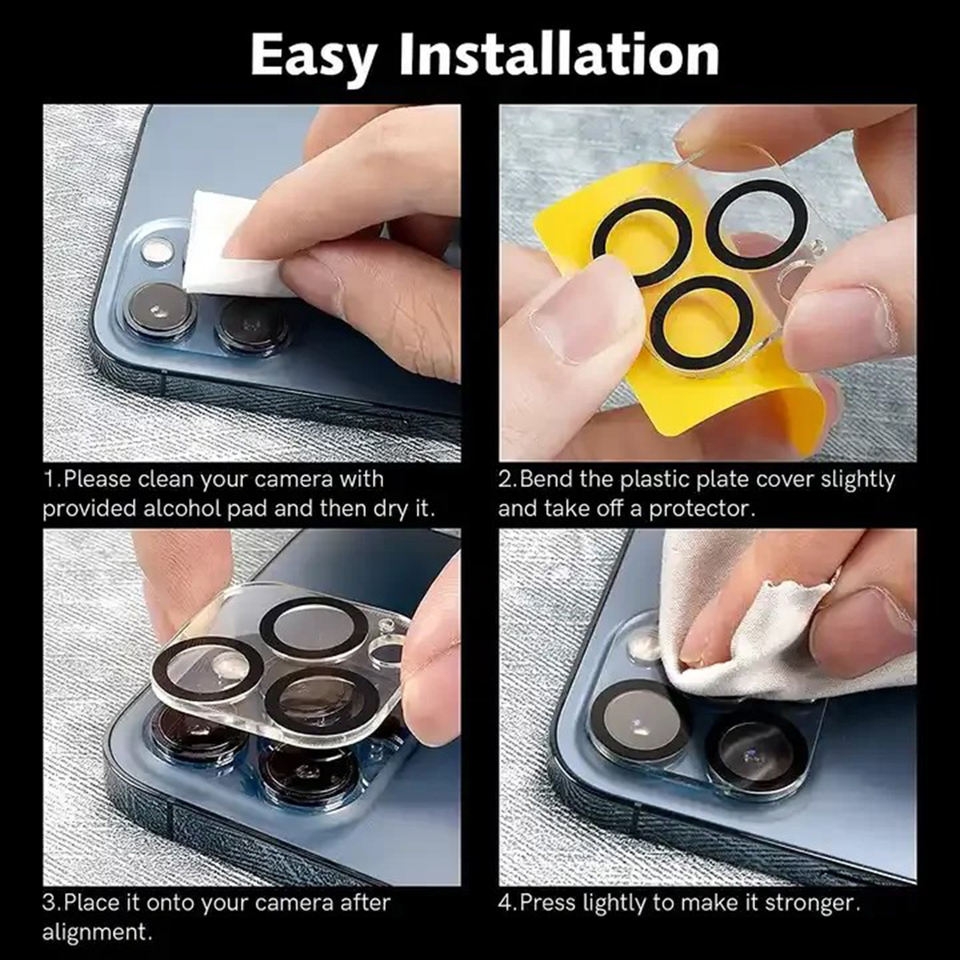 Easy Installation

1.Please clean your camera with provided alcohol pad and then dry it.

2.Bend the plastic plate cover slightly and take off a protector.

3.Place it onto your camera after alignment.

4.Press lightly to make it stronger.