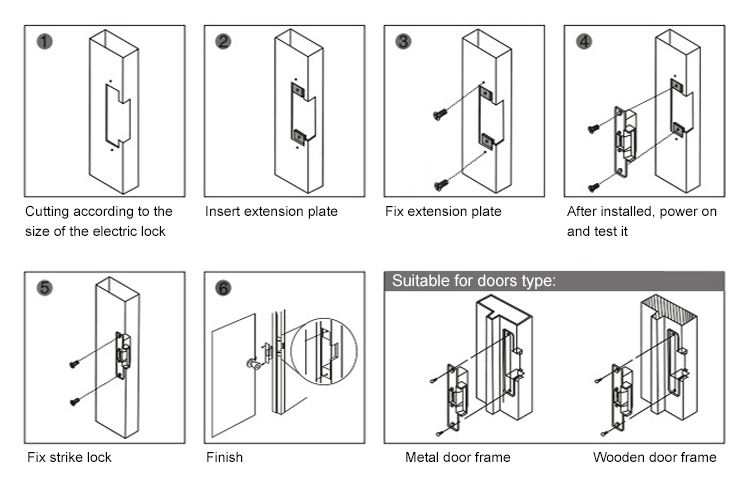 1

Cutting according to the size of the electric lock

2

Insert extension plate

3

Fix extension plate

4

After installed, power on and test it

5

Fix strike lock

6

Finish

Suitable for doors type:

Metal door frame

Wooden door frame