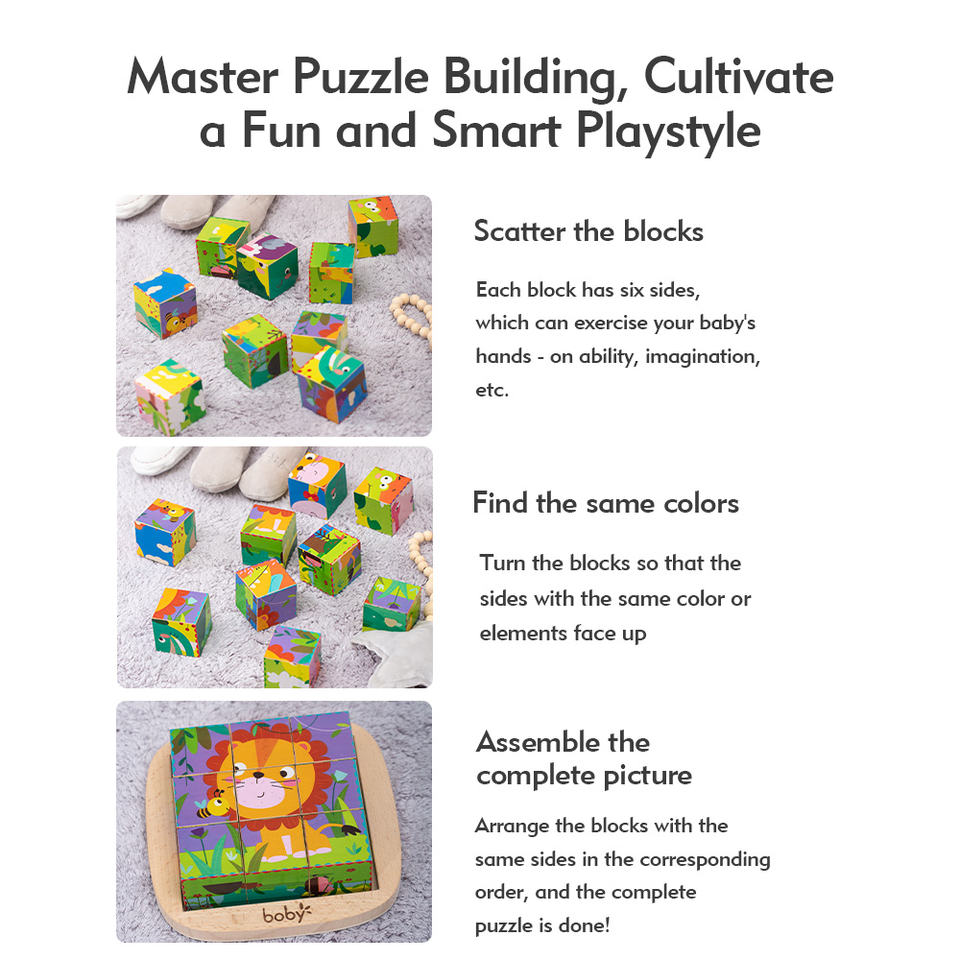 Master Puzzle Building, Cultivate a Fun and Smart Playstyle

Scatter the blocks

Each block has six sides, which can exercise your baby's hands - on ability, imagination, etc.

Find the same colors

Turn the blocks so that the sides with the same color or elements face up

Assemble the complete picture

Arrange the blocks with the same sides in the corresponding order, and the complete puzzle is done!

boby