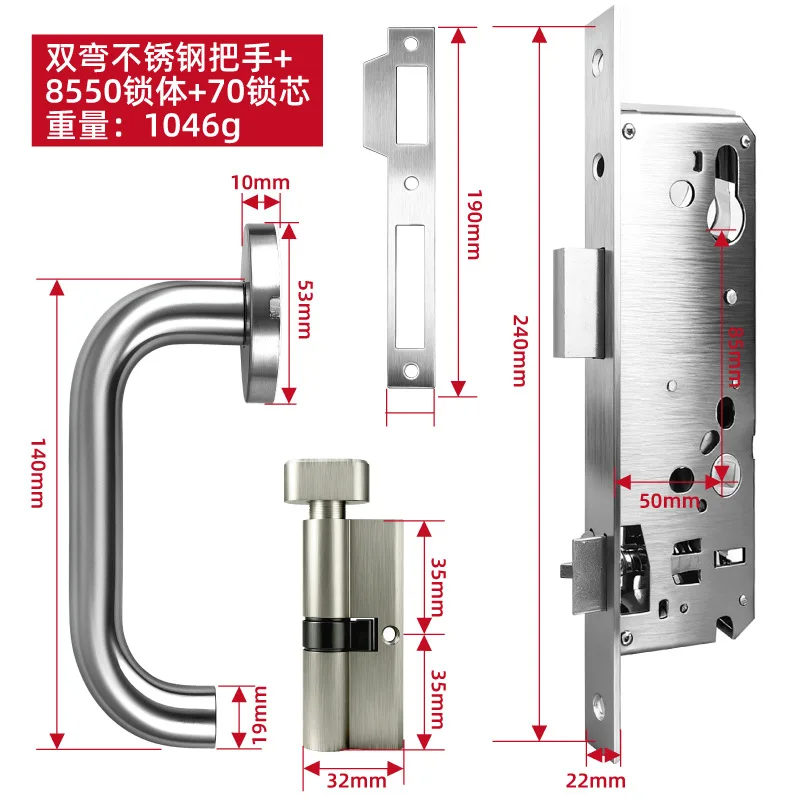 双弯不锈钢把手+
8550锁体+70锁芯
重量：1046g

10mm
53mm
140mm
19mm
190mm
35mm
35mm
32mm
240mm
85mm
50mm
22mm