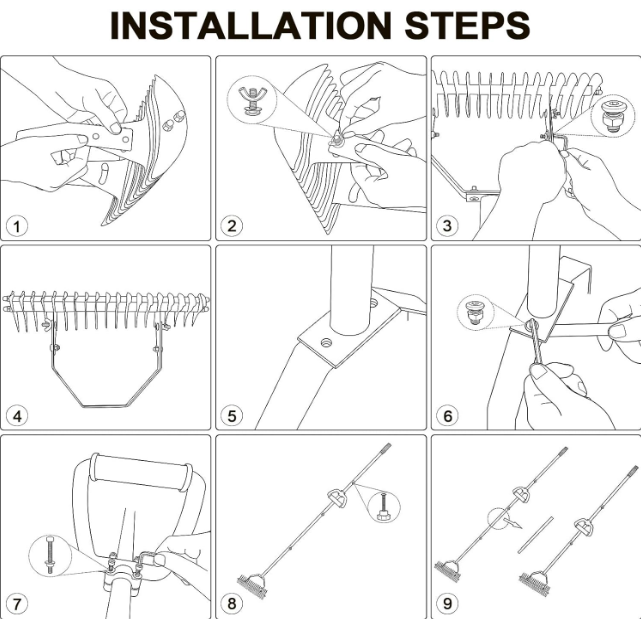 INSTALLATION STEPS

1

2

3

4

5

6

7

8

9