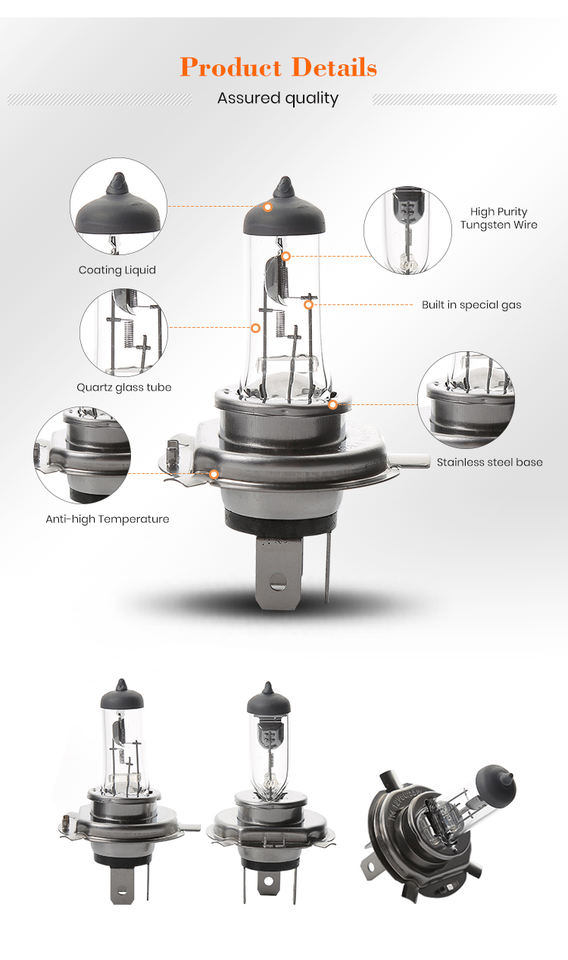 Product Details
Assured quality

Coating Liquid

High Purity Tungsten Wire

Built in special gas

Quartz glass tube

Stainless steel base

Anti-high Temperature