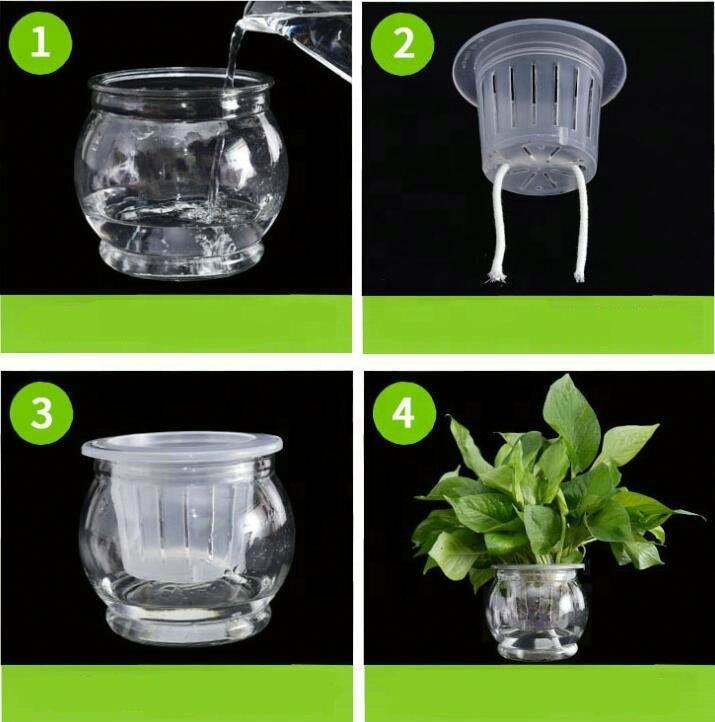 1

2

3

4