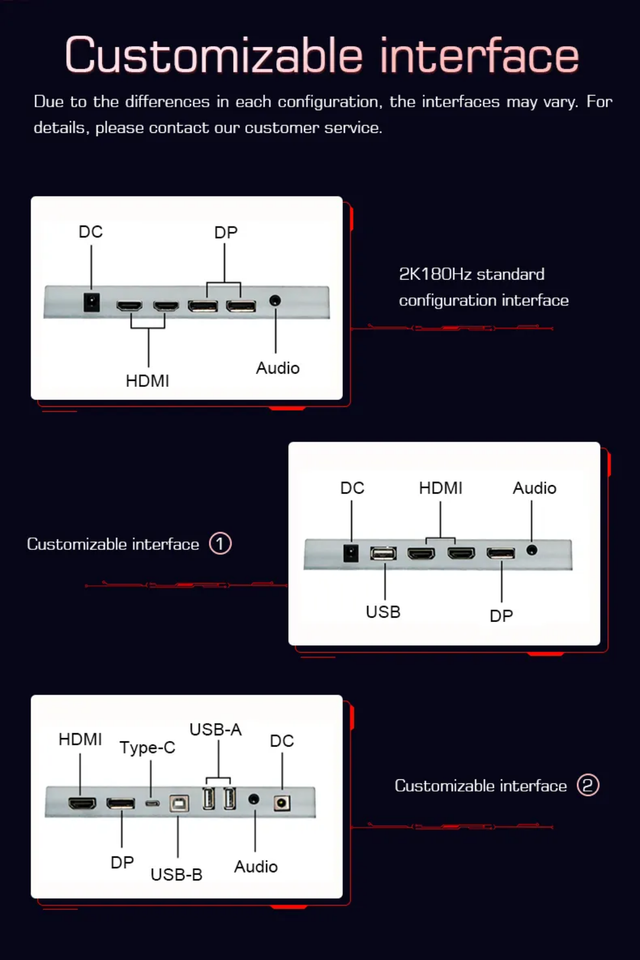 Customizable interface

Due to the differences in each configuration, the interfaces may vary. For details, please contact our customer service.

DC
DP
HDMI
Audio

2K180Hz standard configuration interface

Customizable interface ①

DC
HDMI
Audio
USB
DP

HDMI
Type-C
USB-A
DC
DP
USB-B
Audio

Customizable interface ②