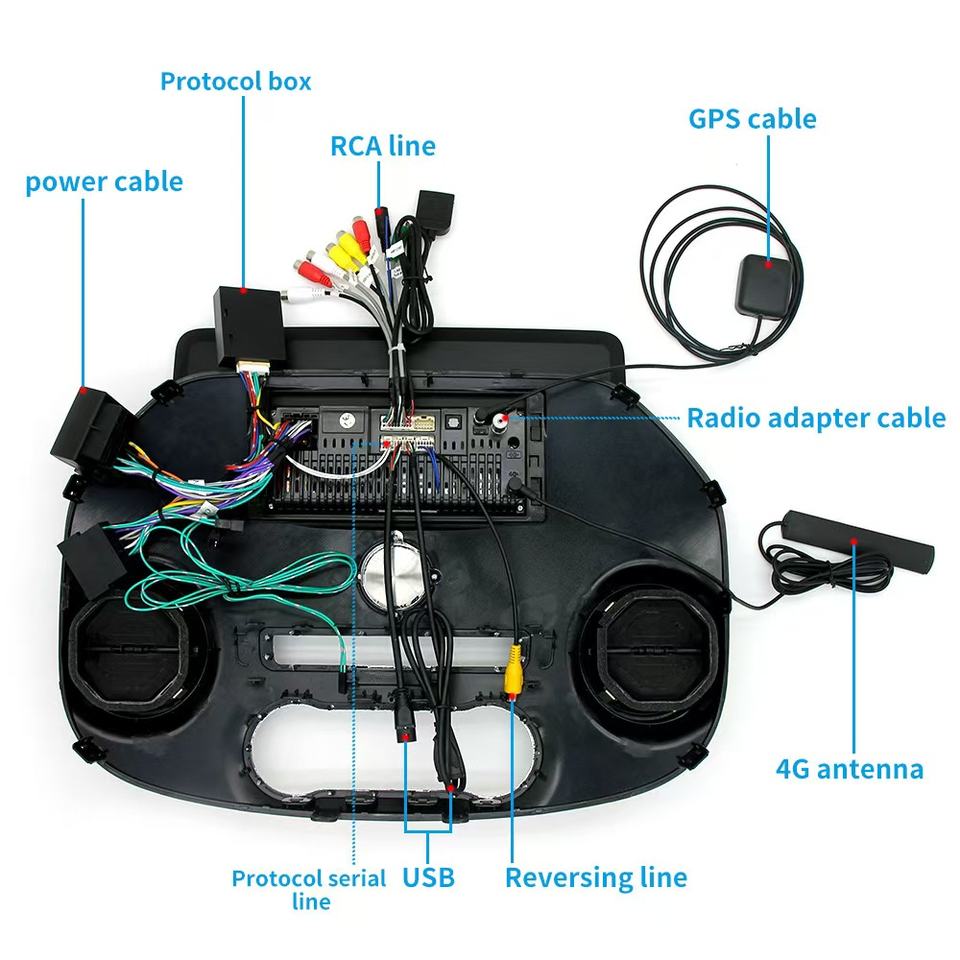 Protocol box

RCA line

GPS cable

power cable

Radio adapter cable

4G antenna

Protocol serial line

USB

Reversing line