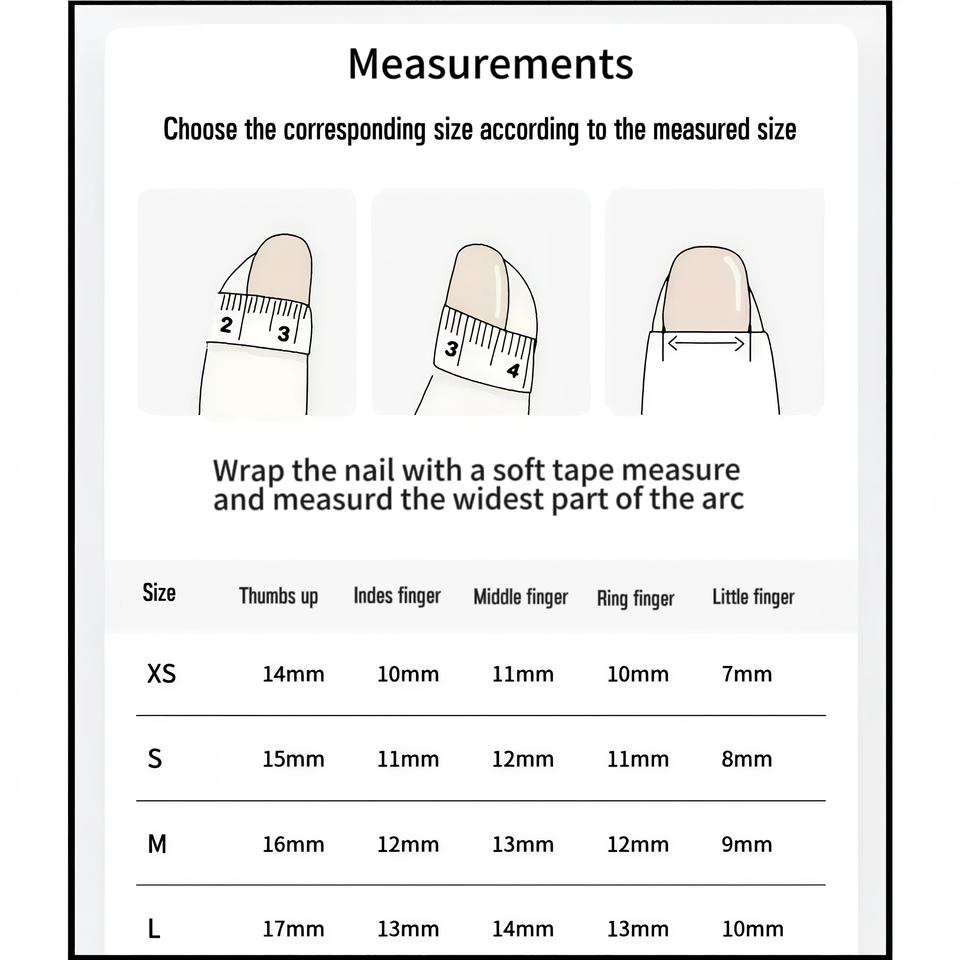 Measurements

Choose the corresponding size according to the measured size

2 3

3 4

Wrap the nail with a soft tape measure and measurd the widest part of the arc

| Size | Thumbs up | Indes finger | Middle finger | Ring finger | Little finger |
|---|---|---|---|---|---|
| XS | 14mm | 10mm | 11mm | 10mm | 7mm |
| S | 15mm | 11mm | 12mm | 11mm | 8mm |
| M | 16mm | 12mm | 13mm | 12mm | 9mm |
| L | 17mm | 13mm | 14mm | 13mm | 10mm |